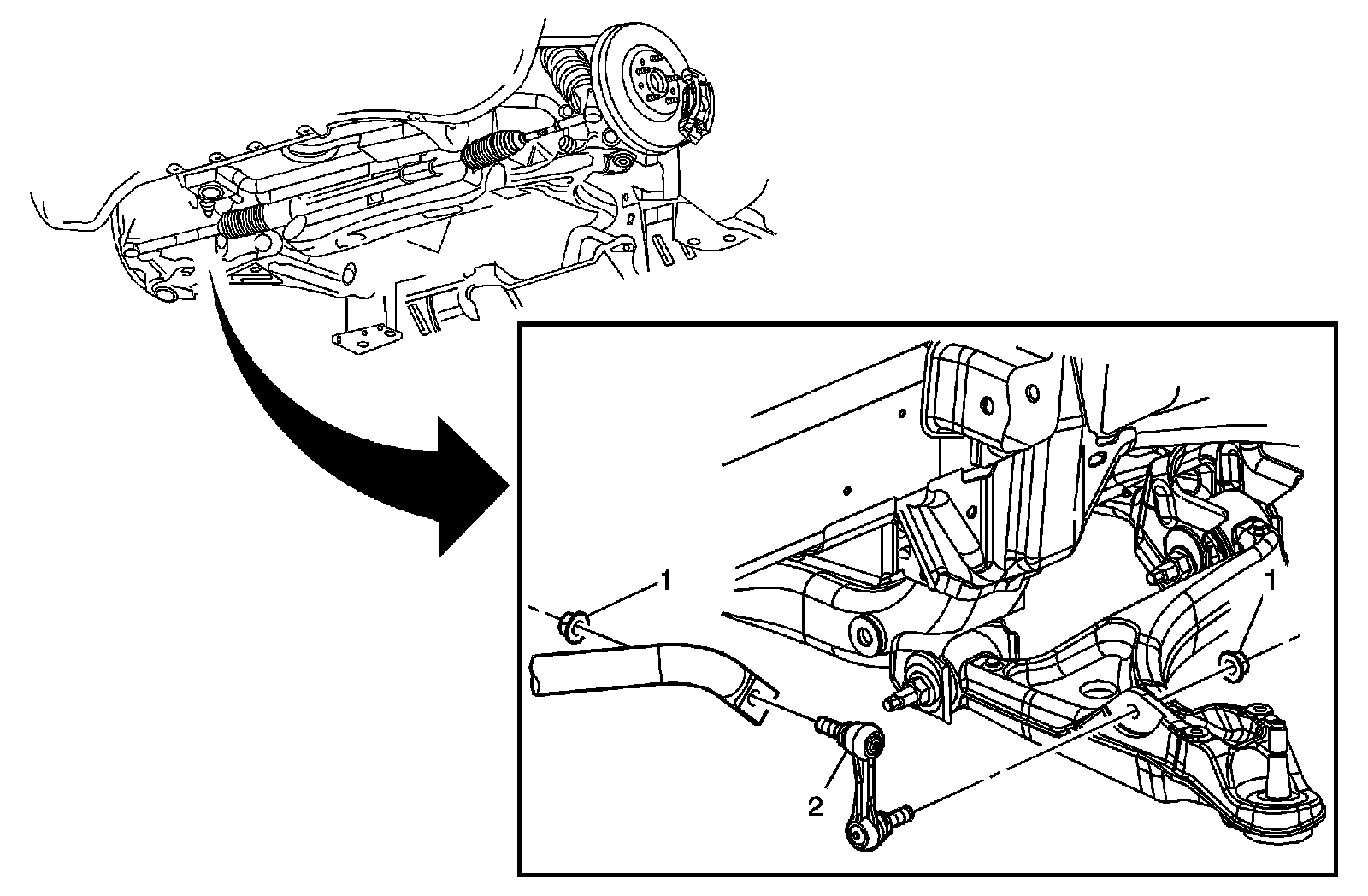 1
1
2