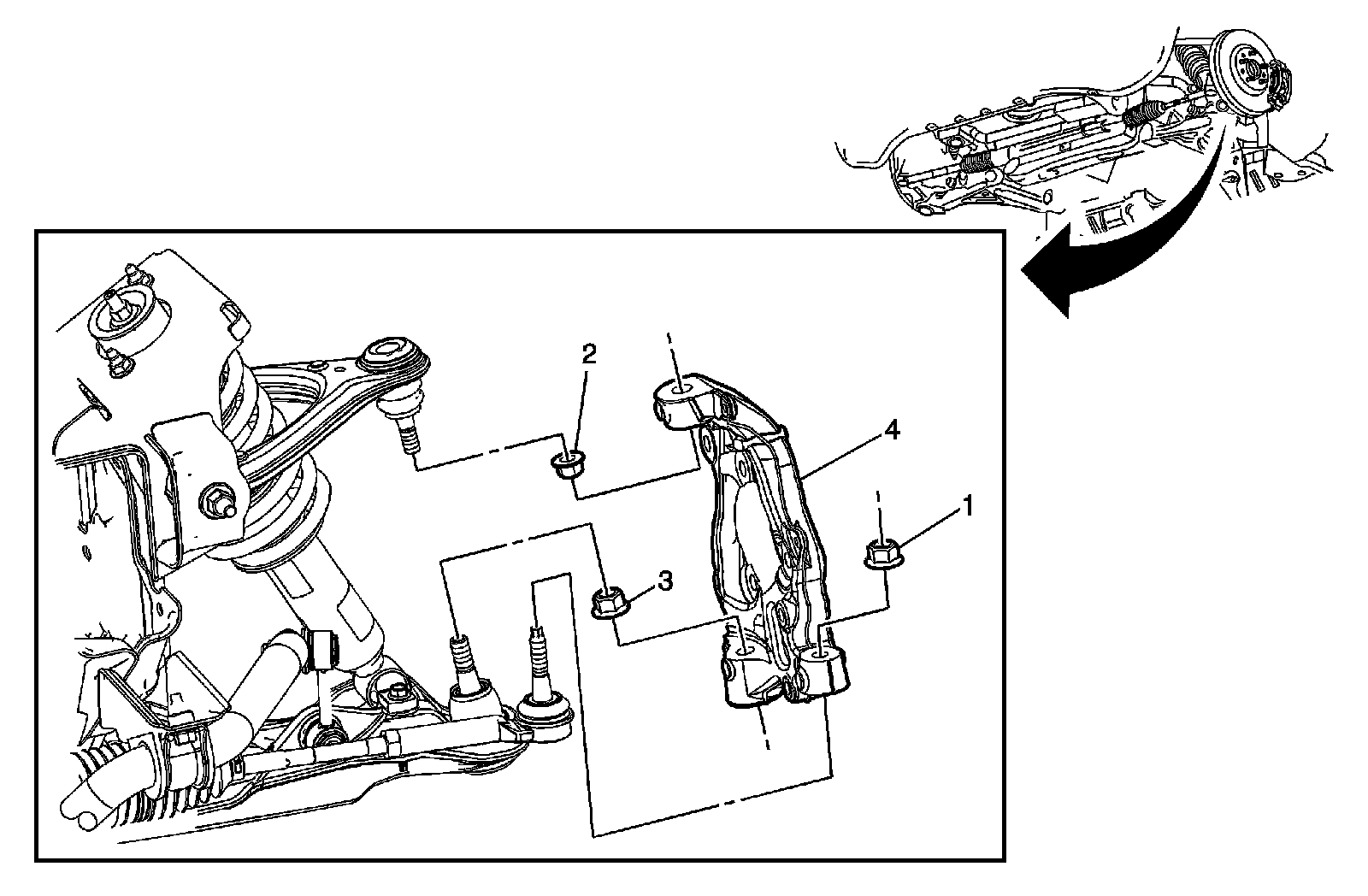 2
4
1
3