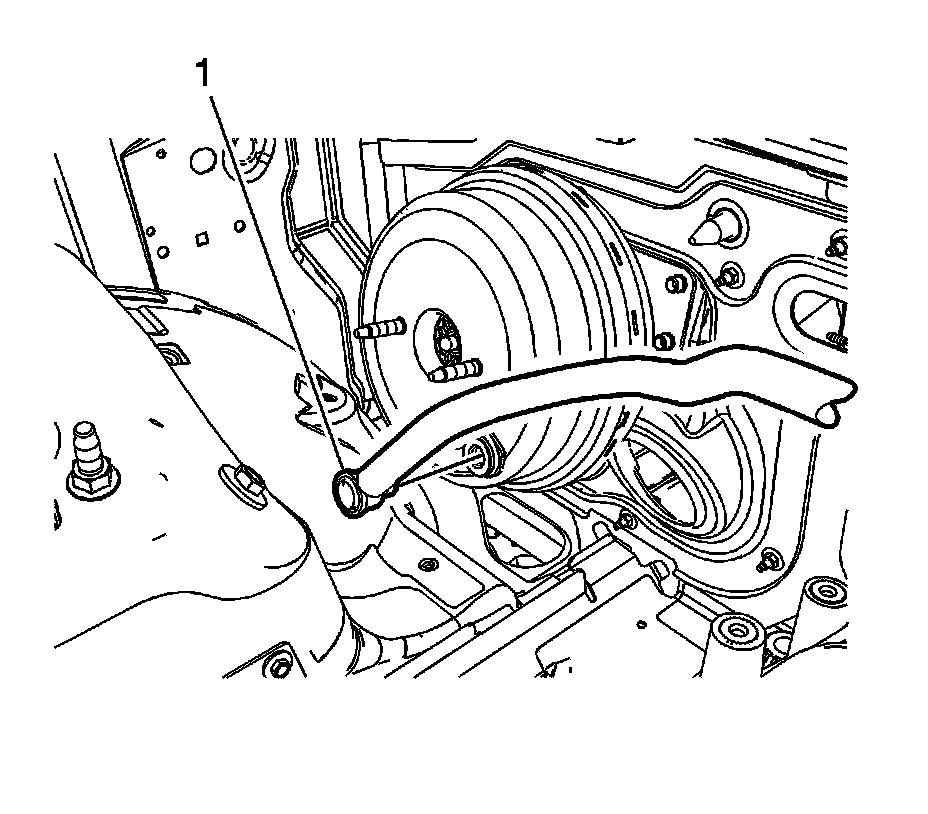 1