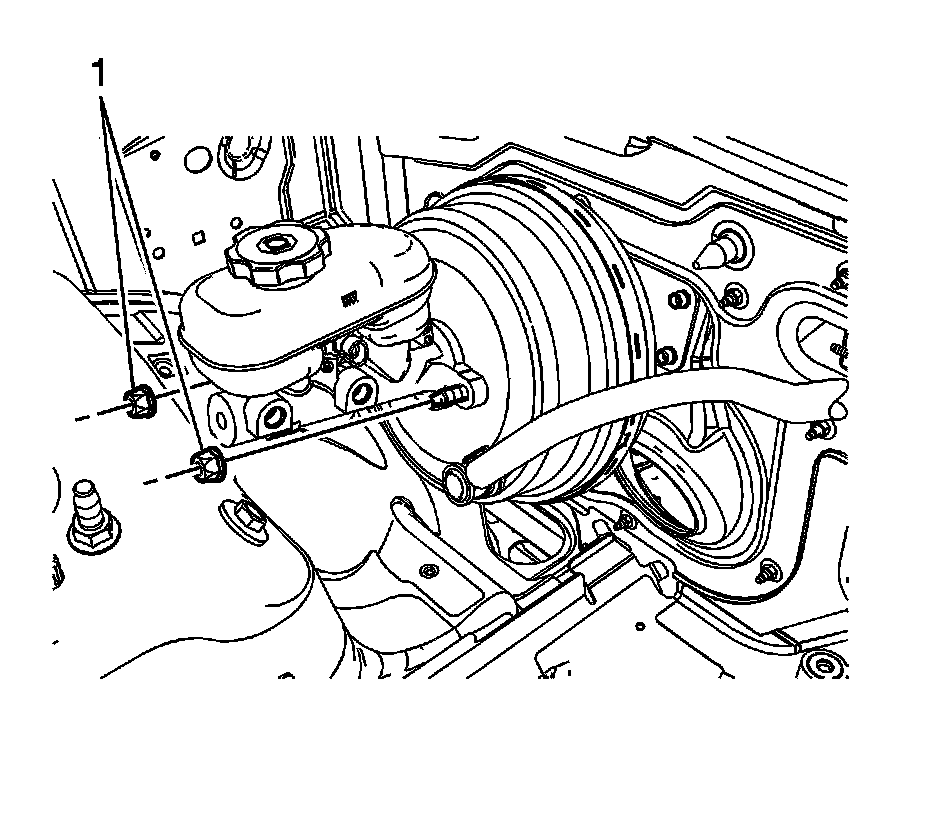 1