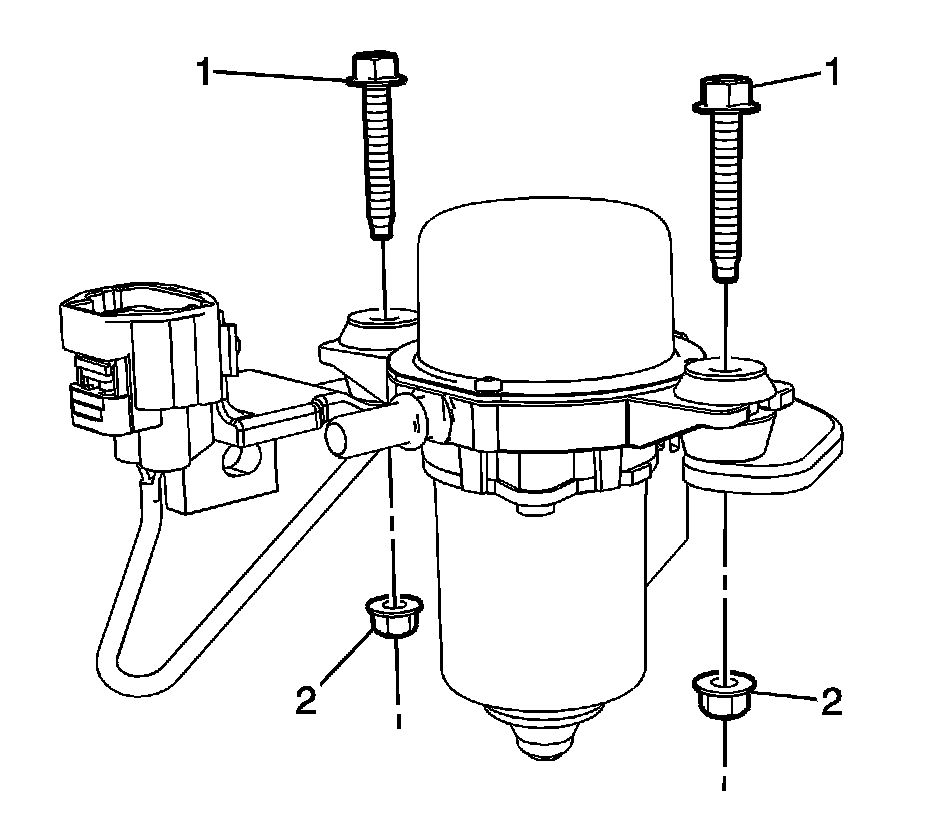 1
1
2
2