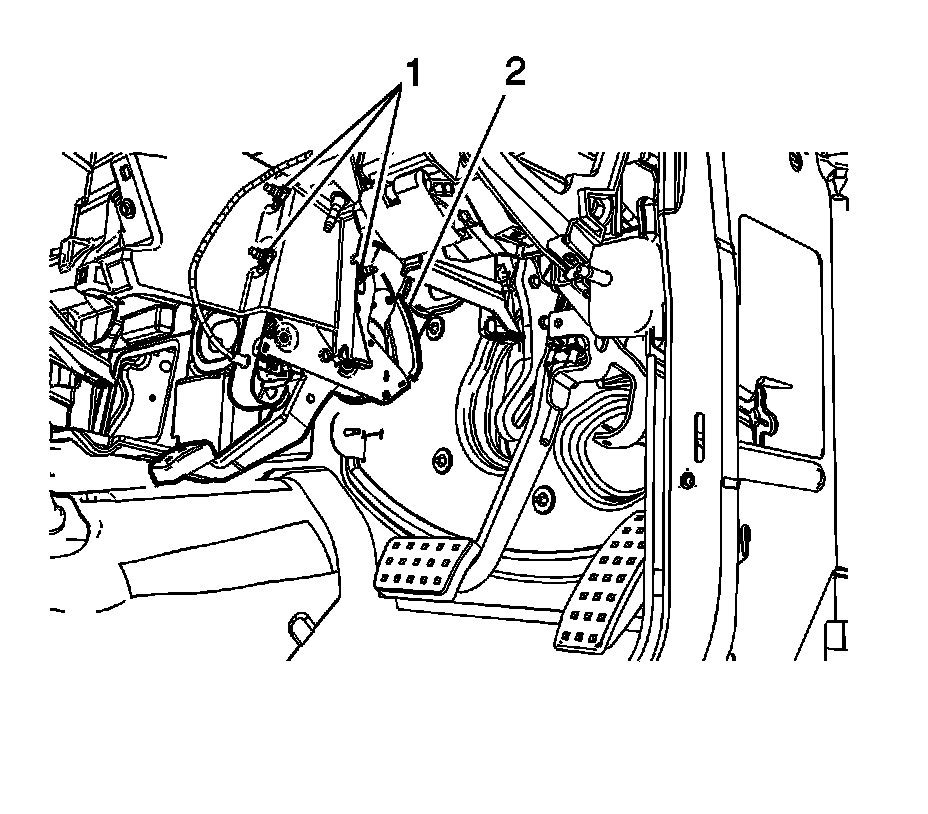 1
2