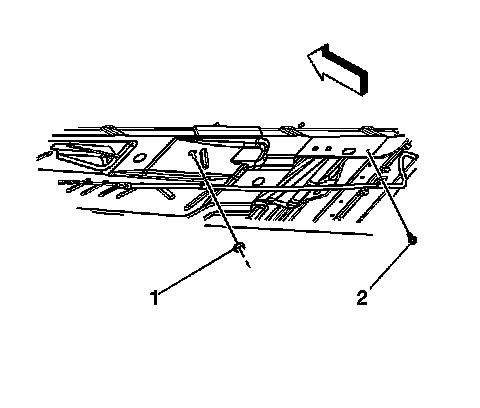 1

2