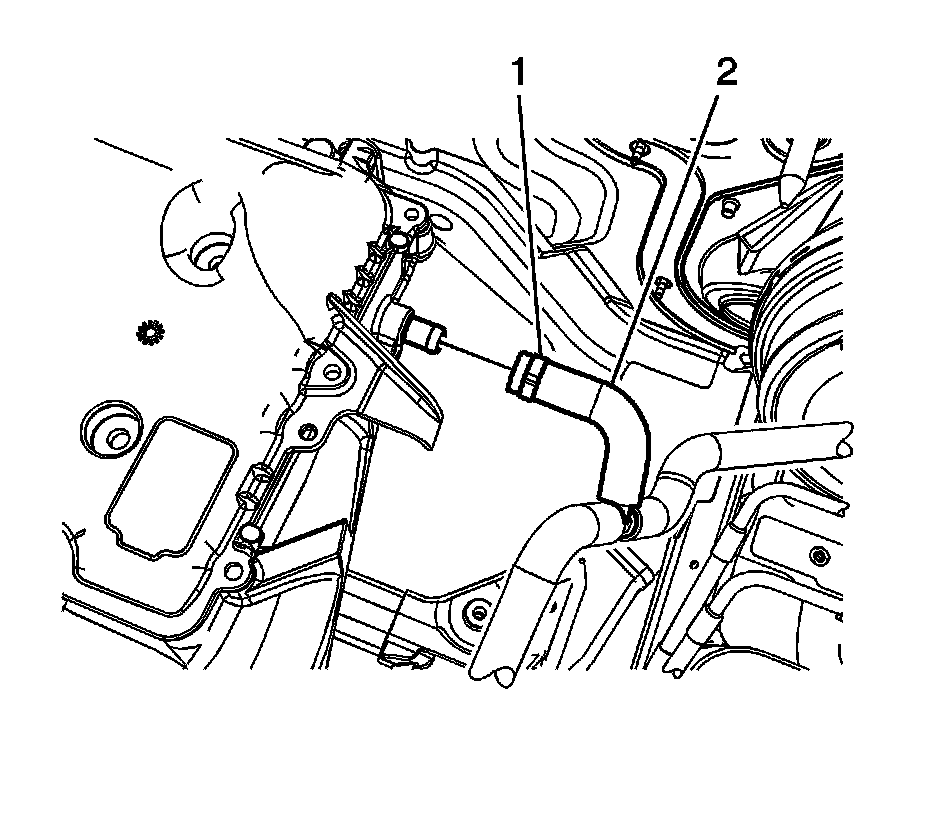 1
2