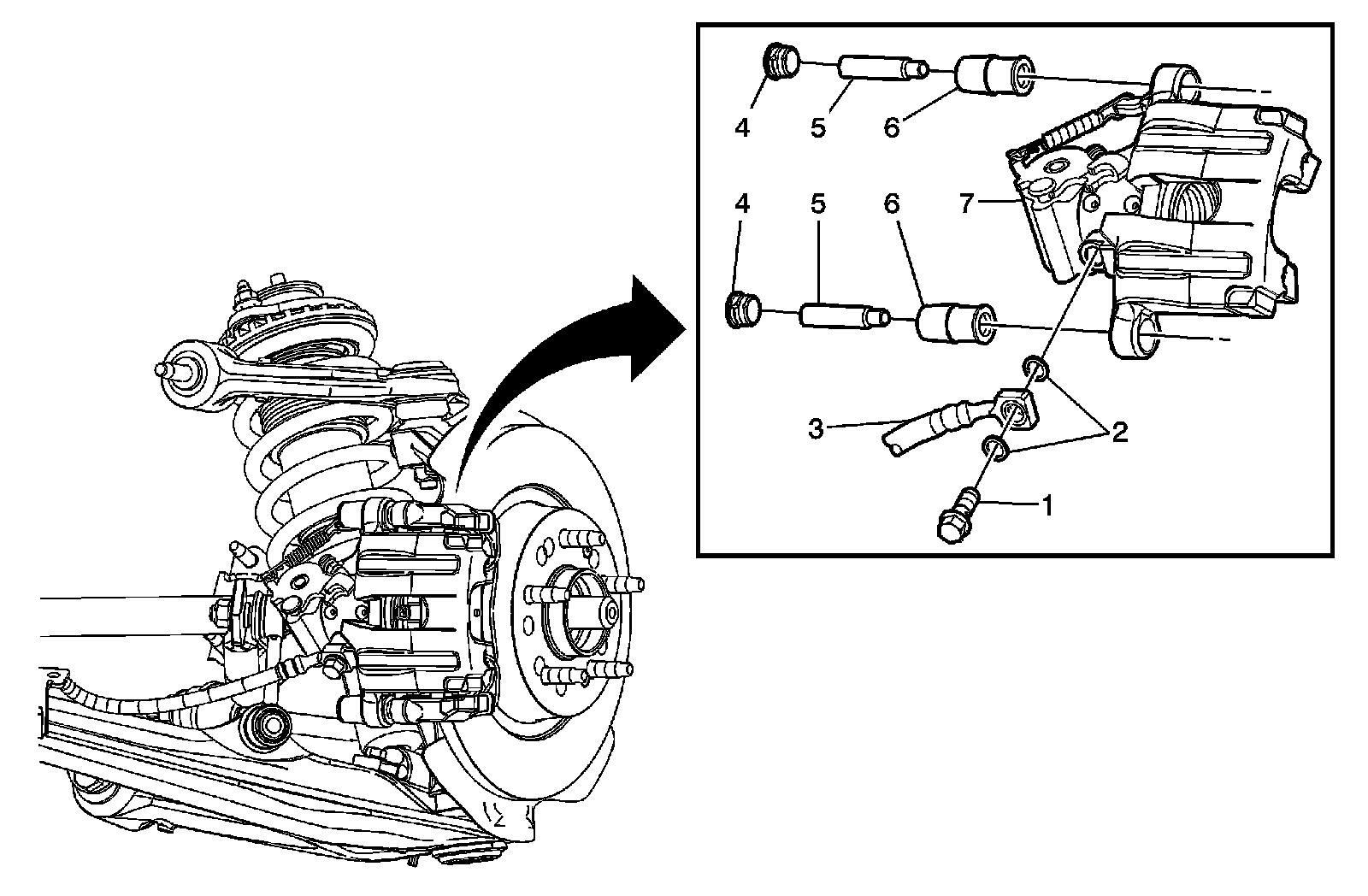 4
5
6
4
5
6
7
3
2
1