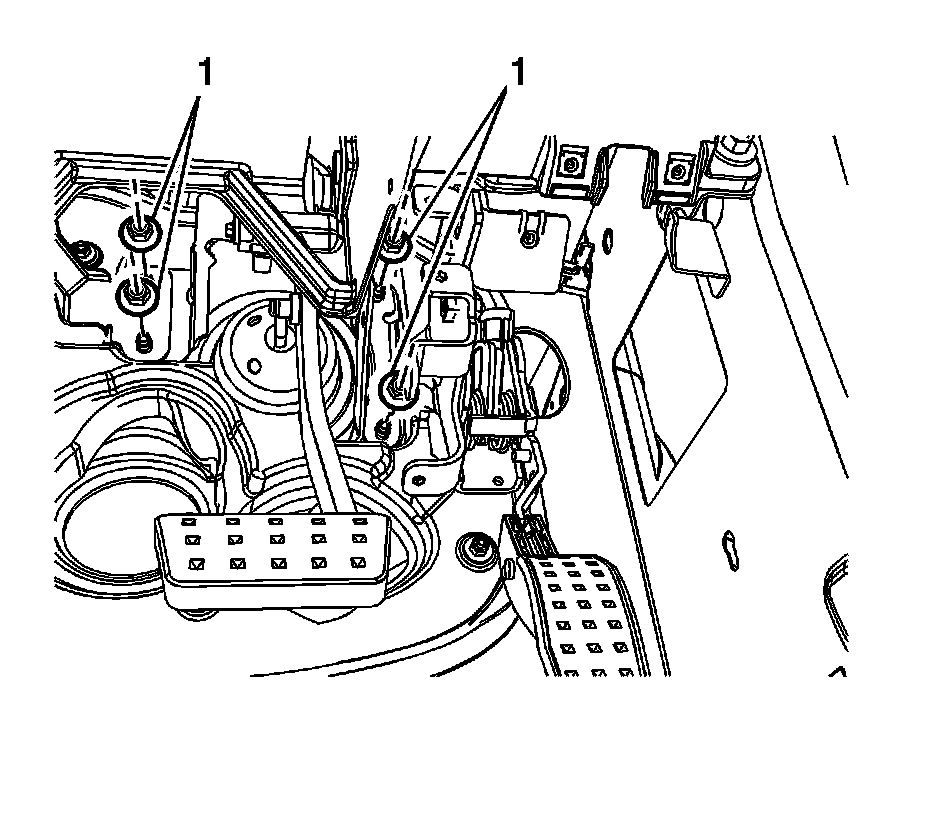 1

1