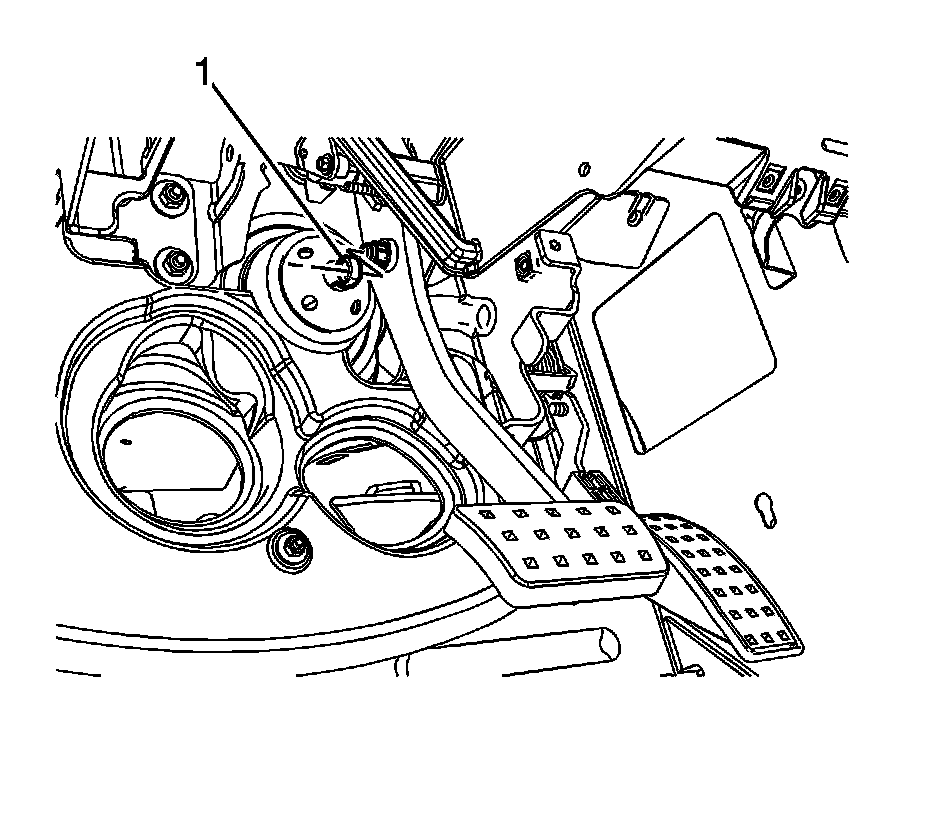 1