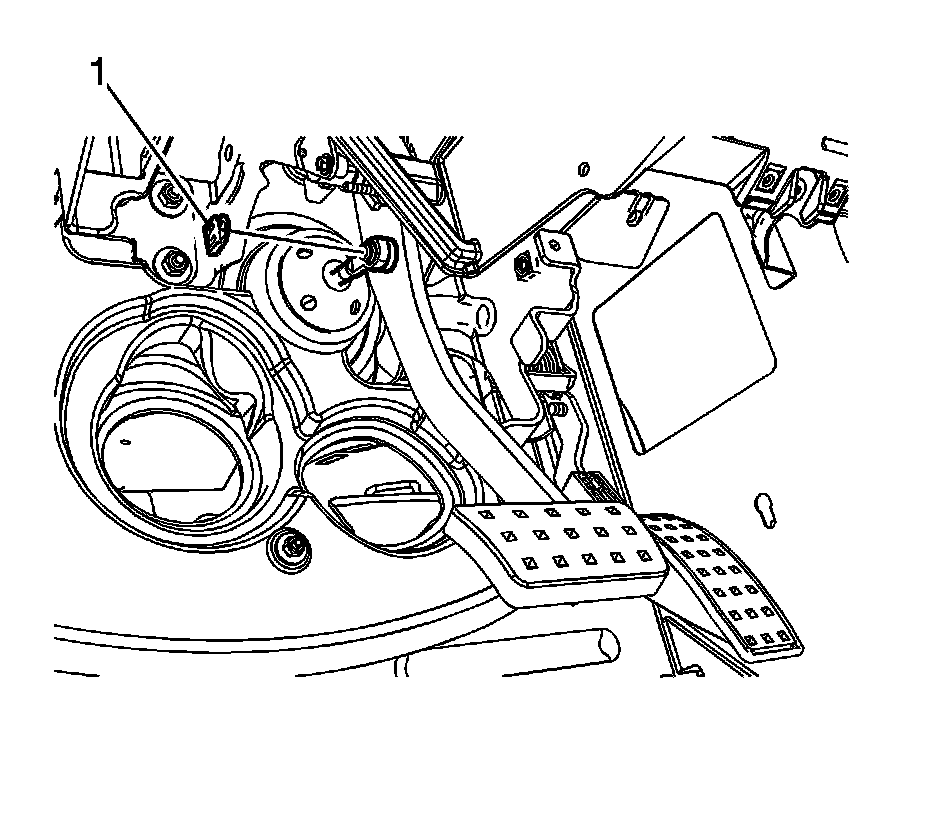 1