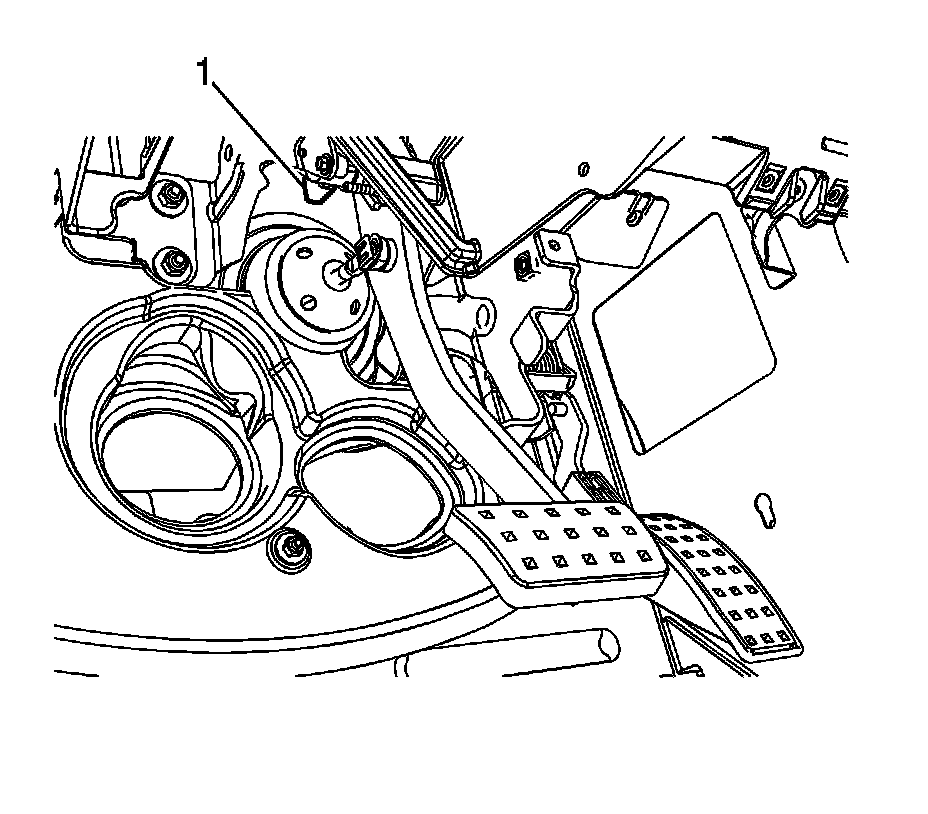 1