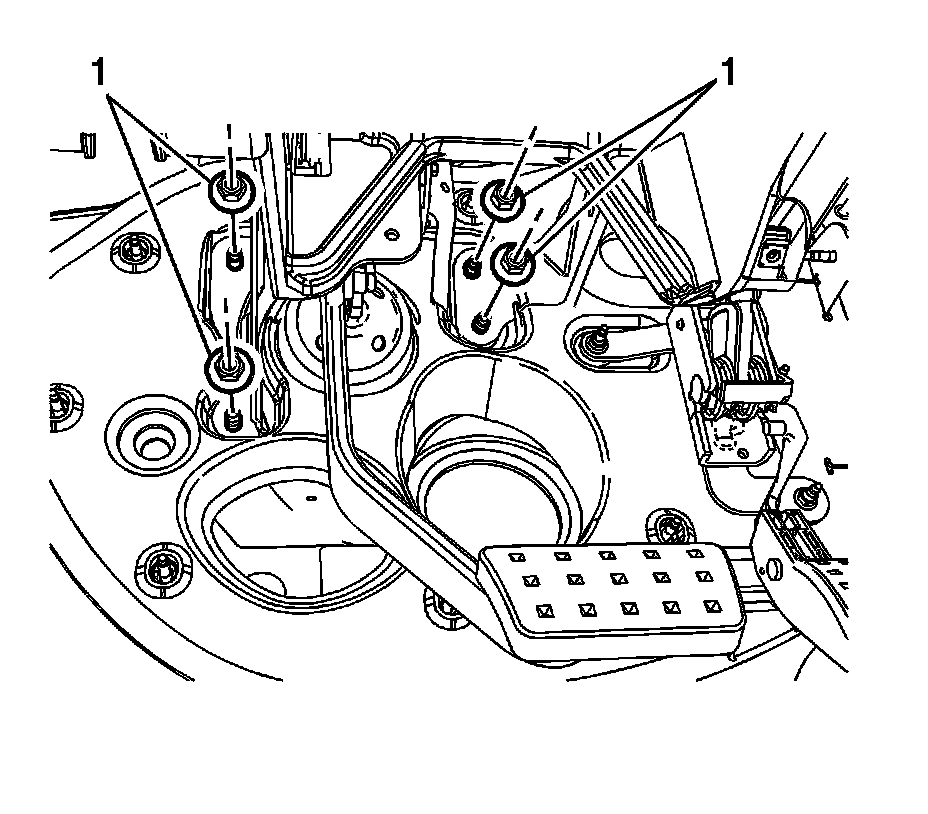 1

1