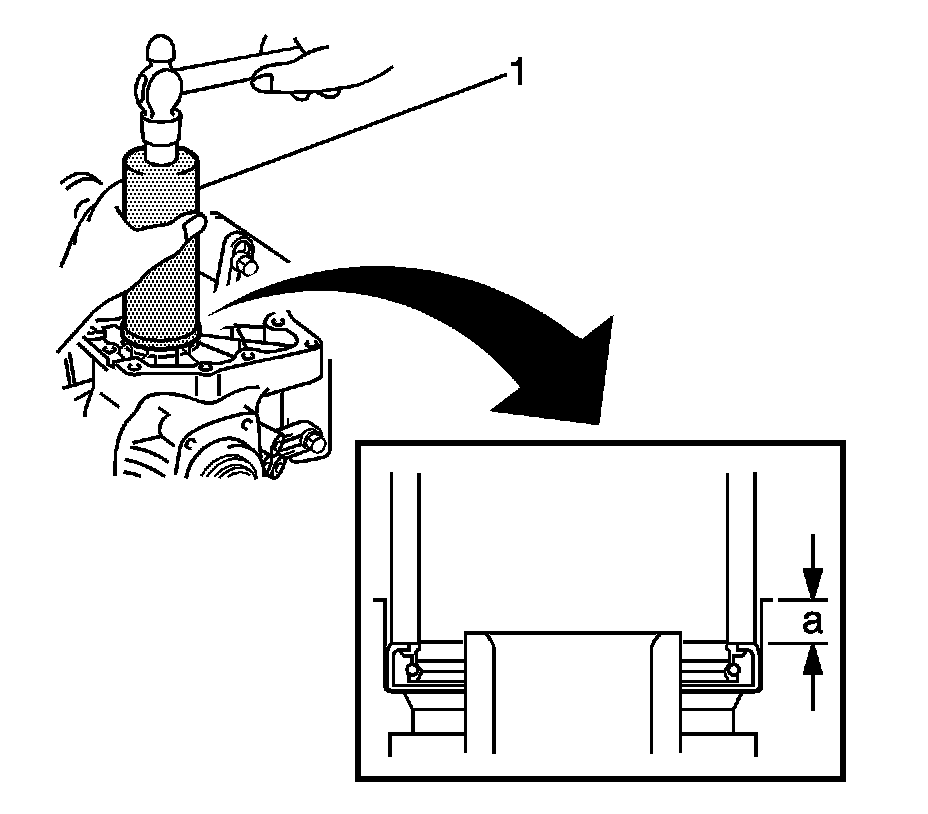 1

a