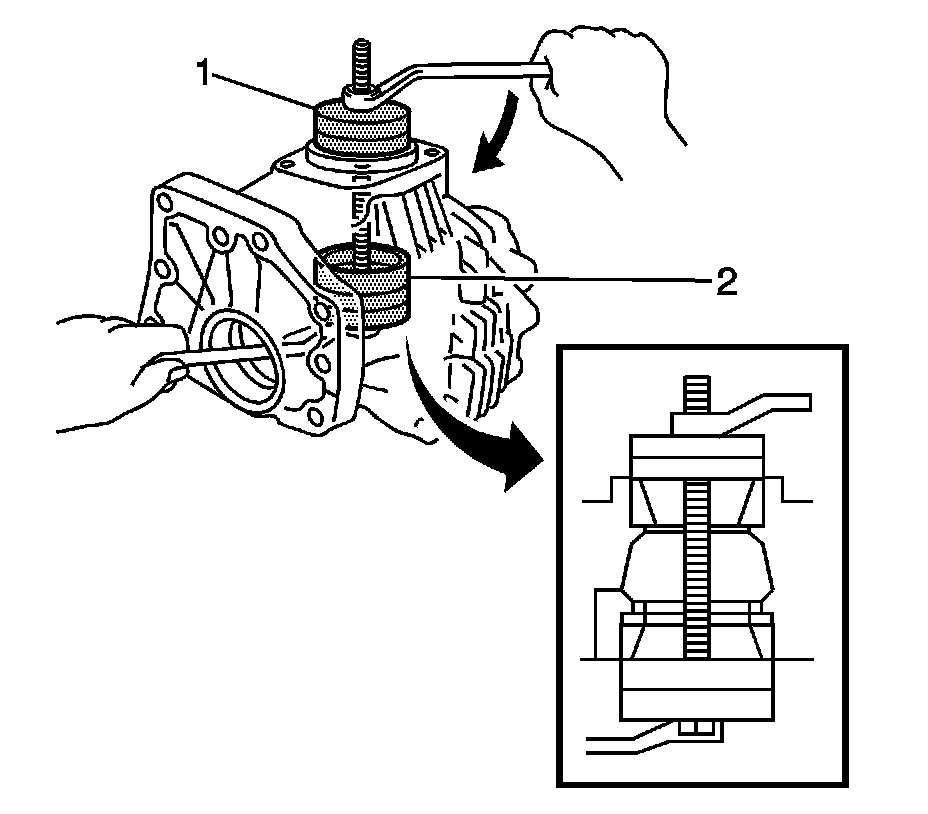 1
2