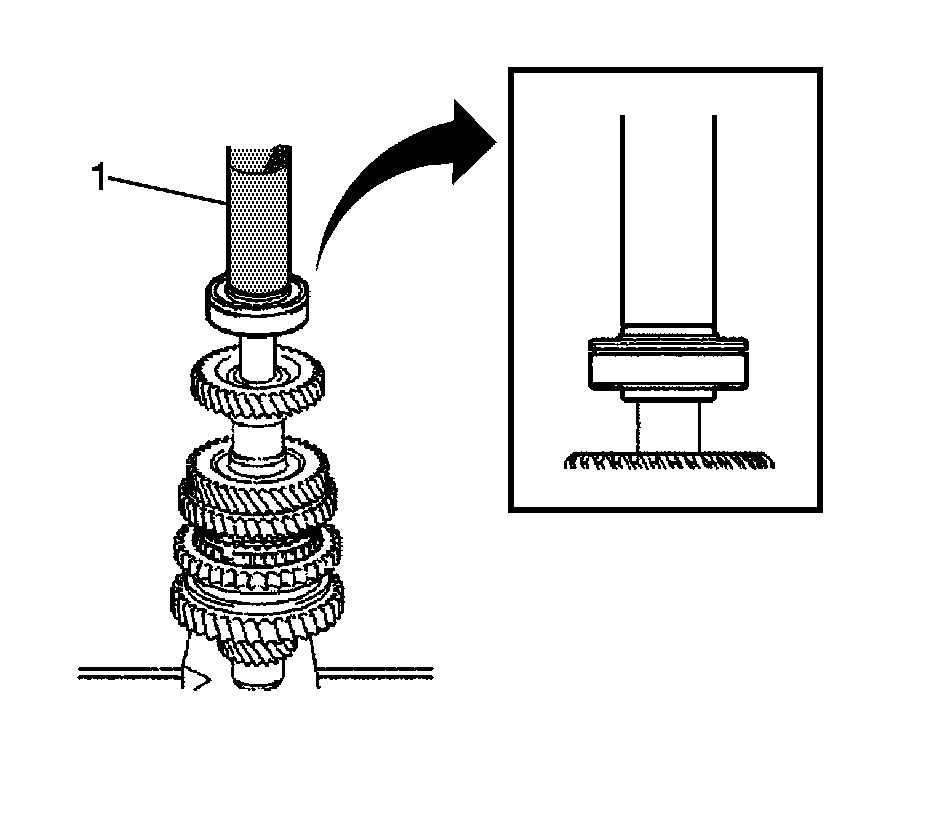 1