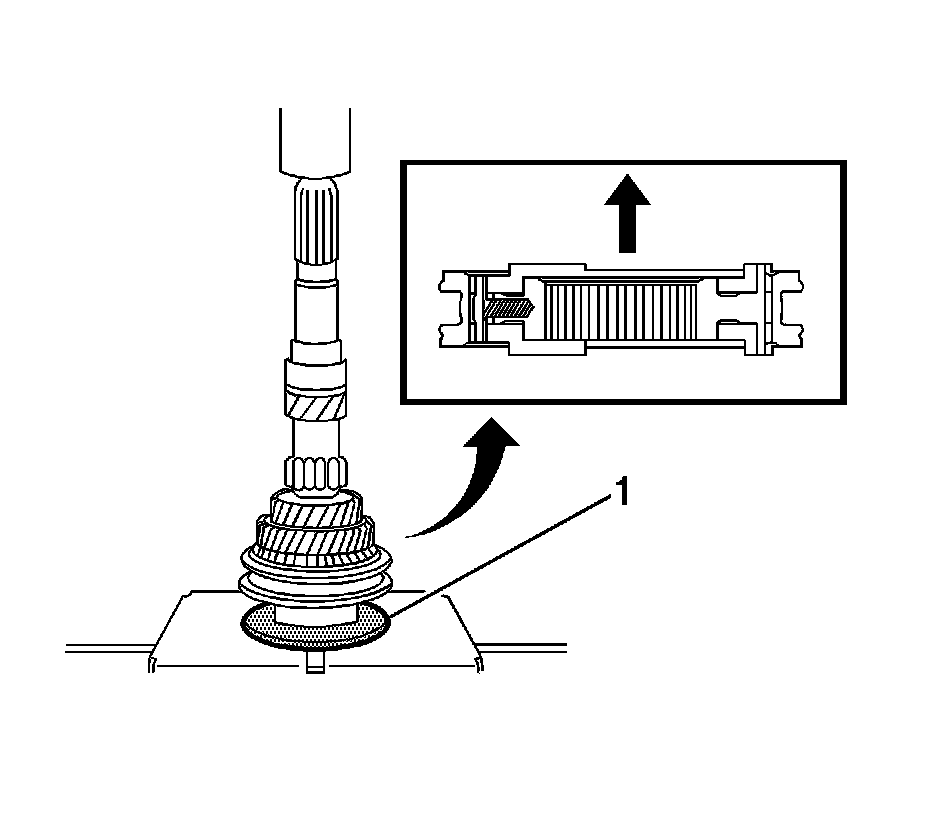 1