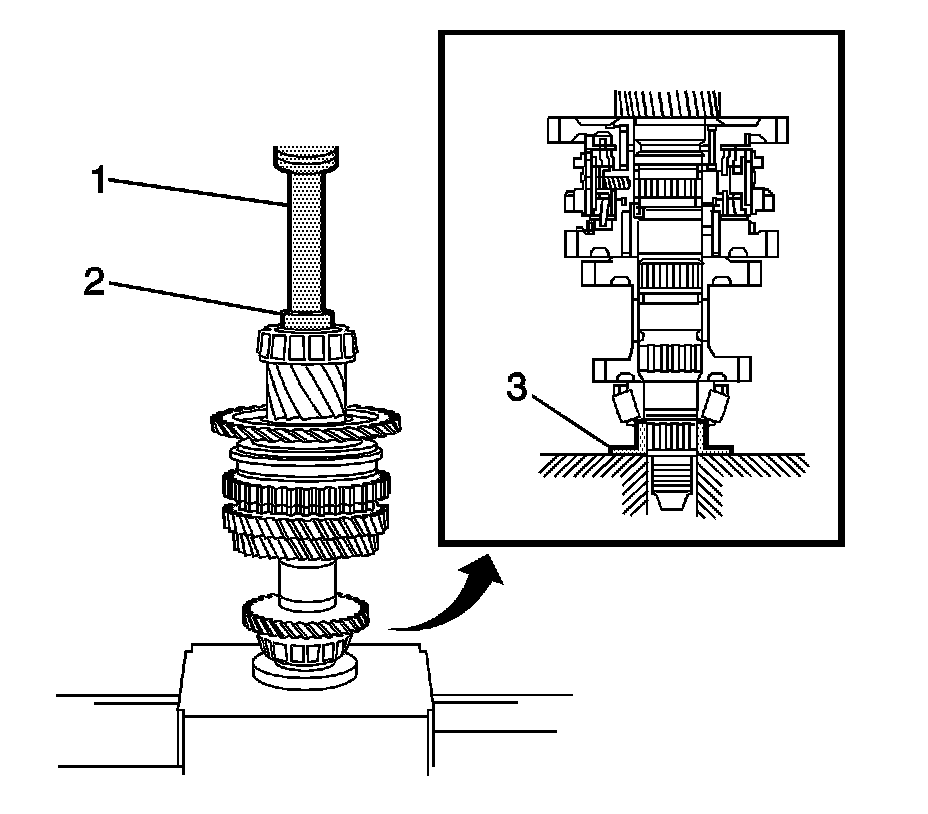 1
2
3