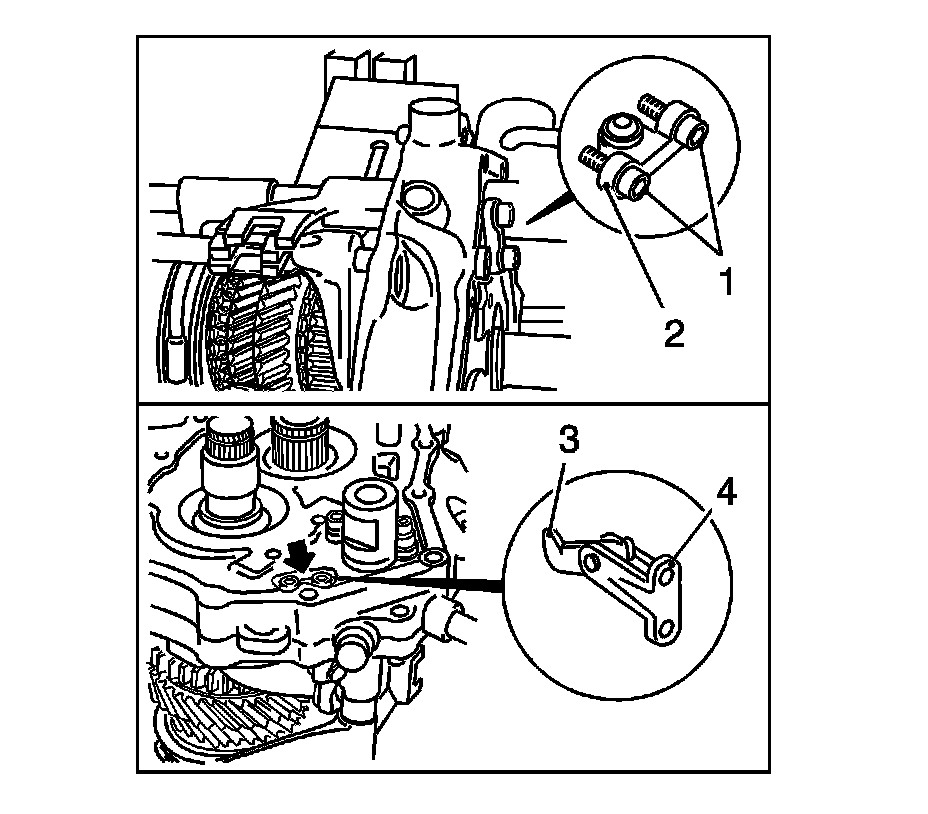 1
2
3
4