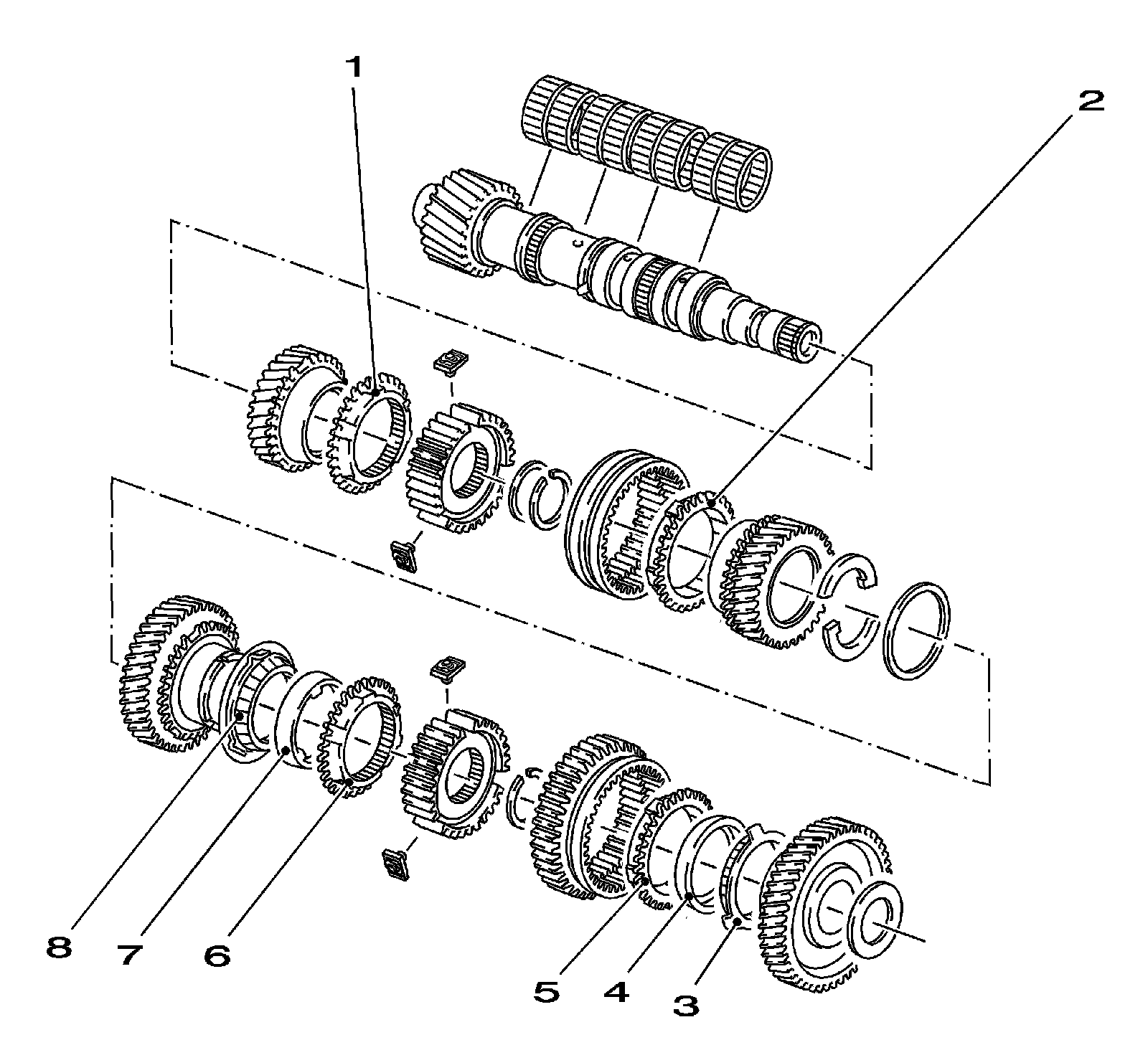 1
2
8
7
6
5
4
3