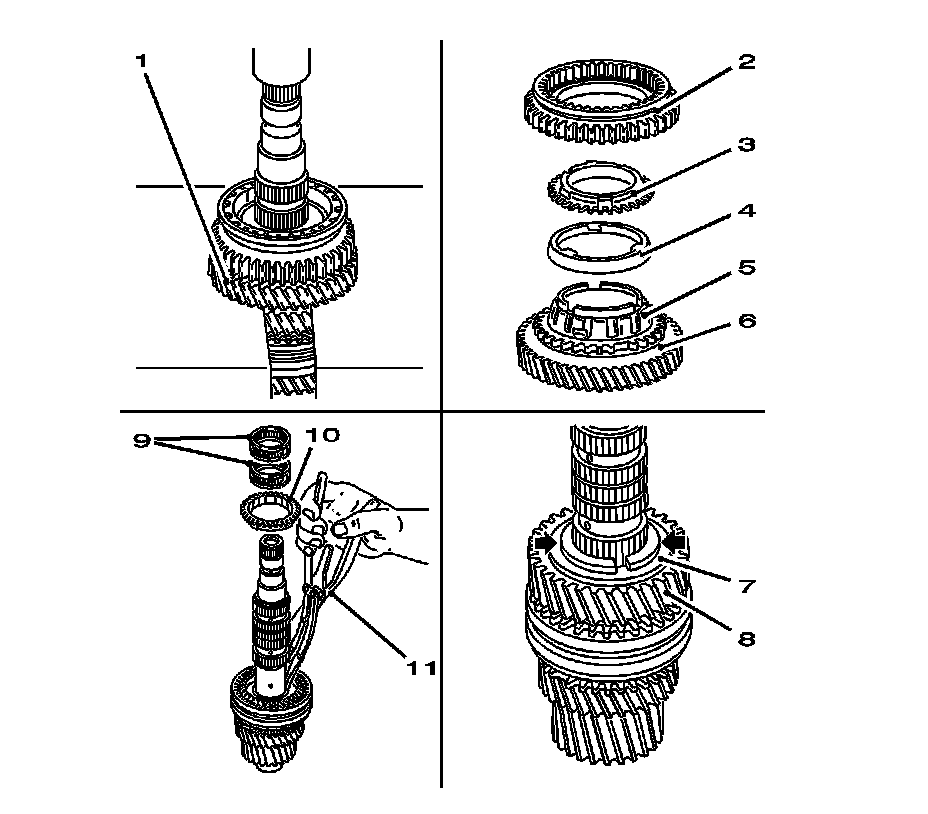 1
2
3
4
5
6
9
10
11
7
8