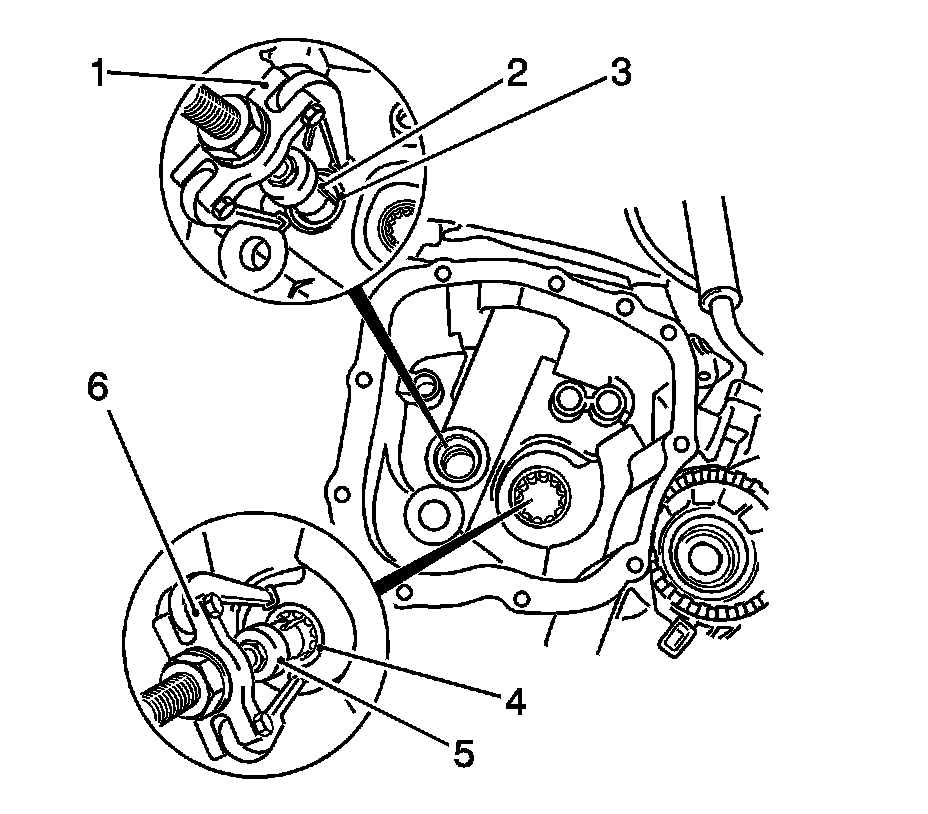 1
2
3
6
4
5