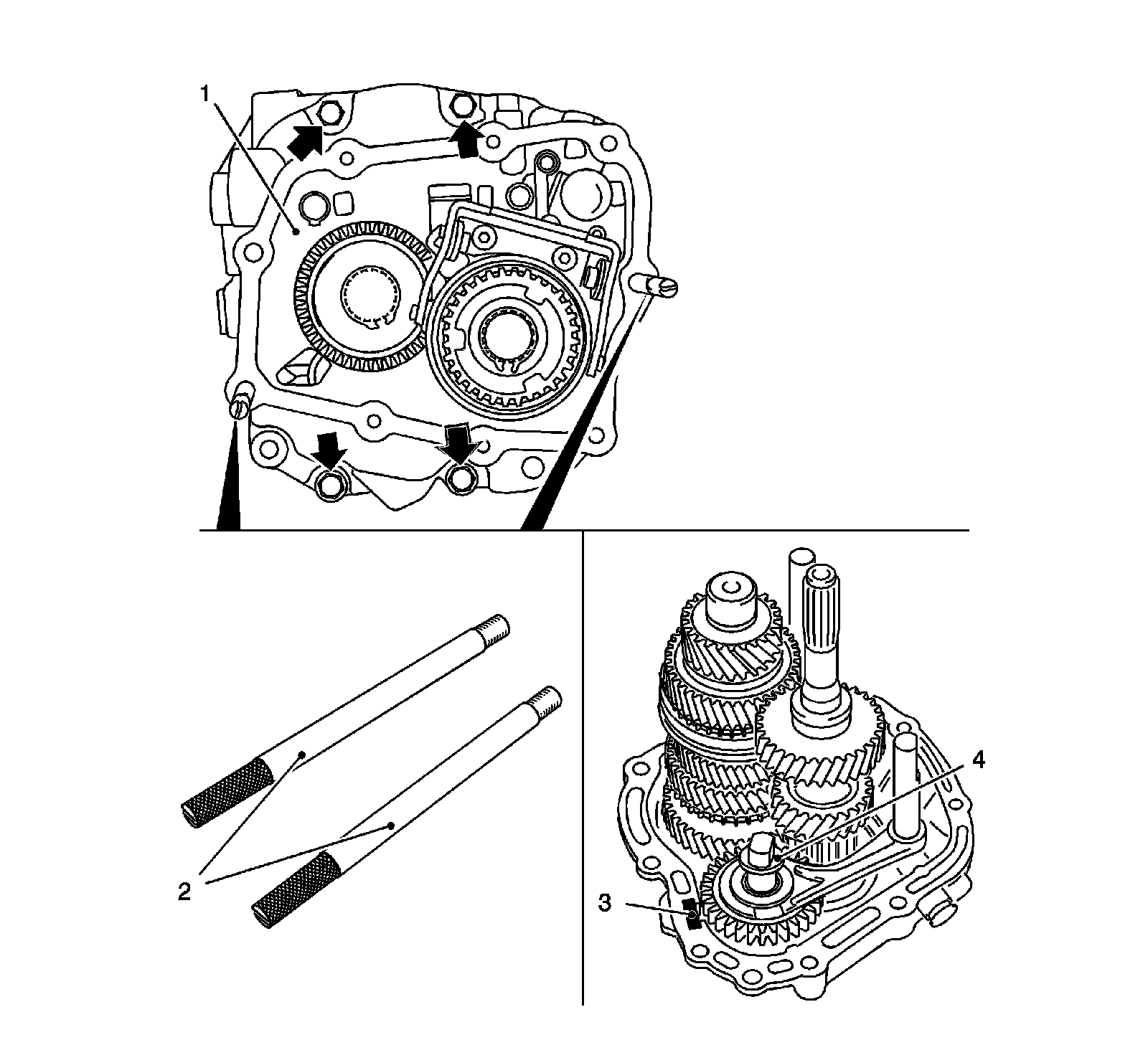 1
2
3
4