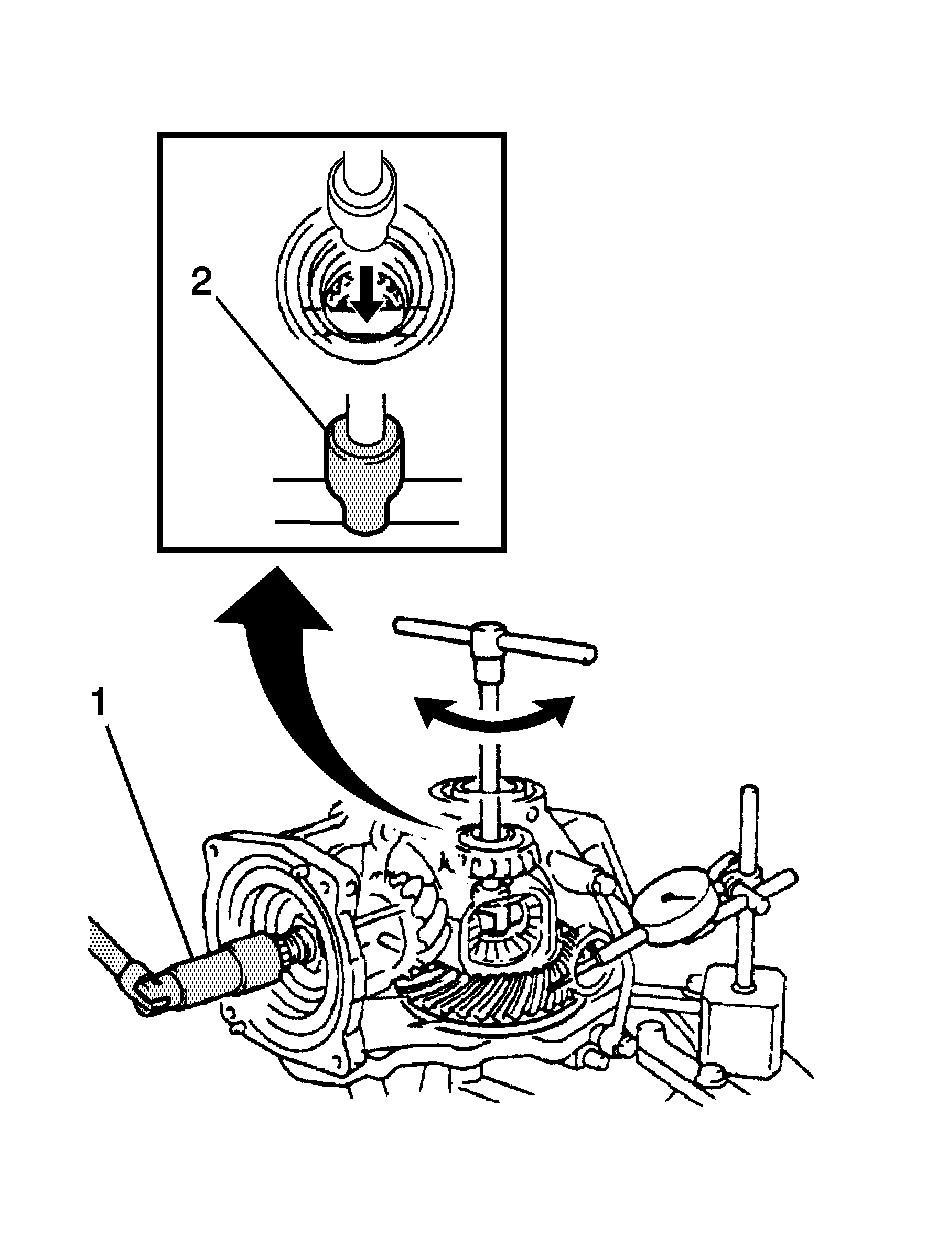 2

1