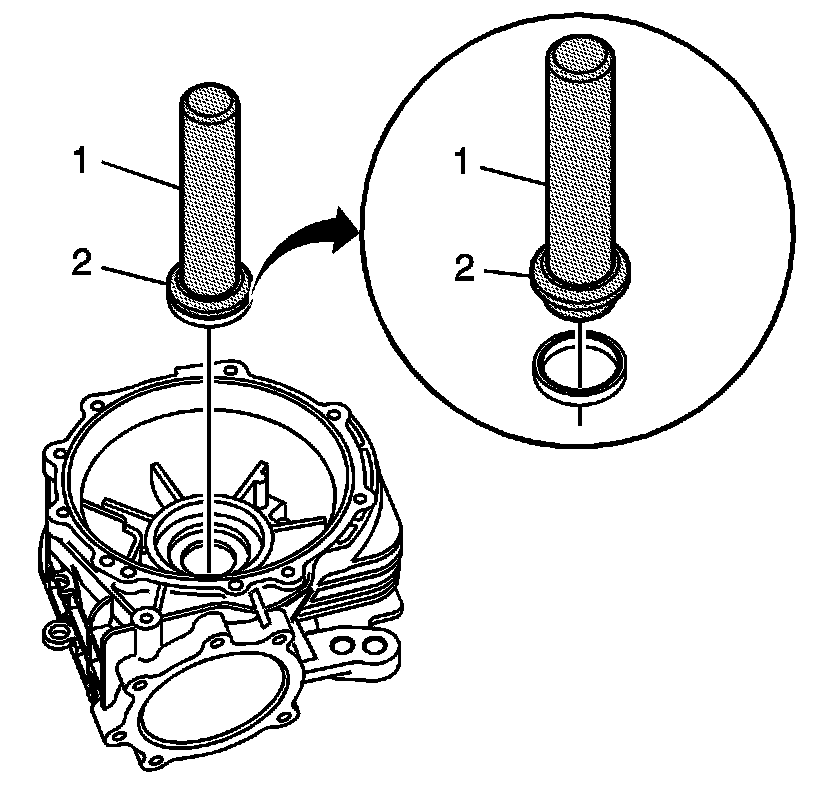 1
2
1
2