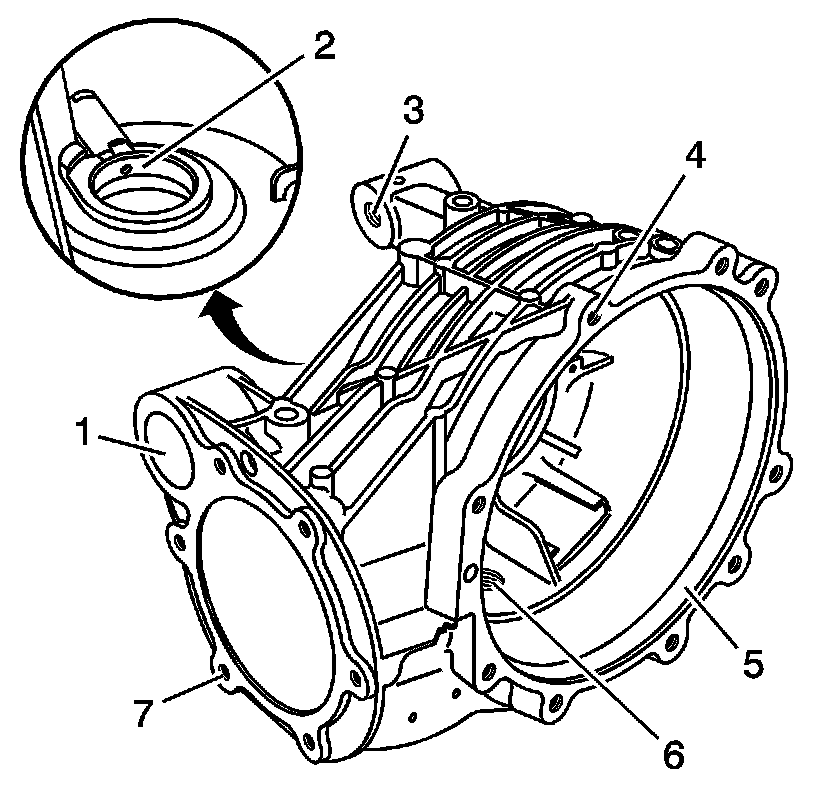 2
3
4
1
5
7
6