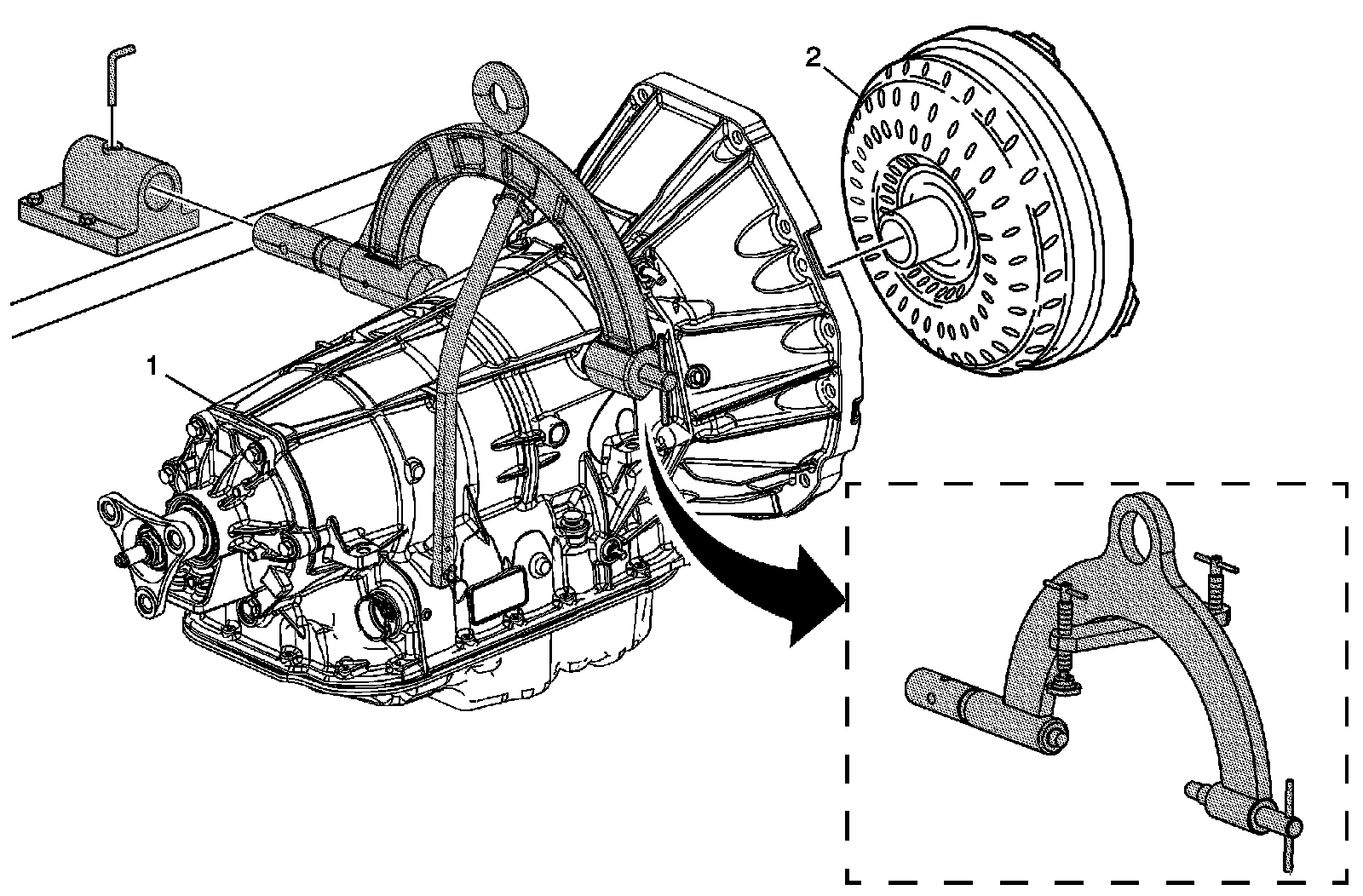 2

1