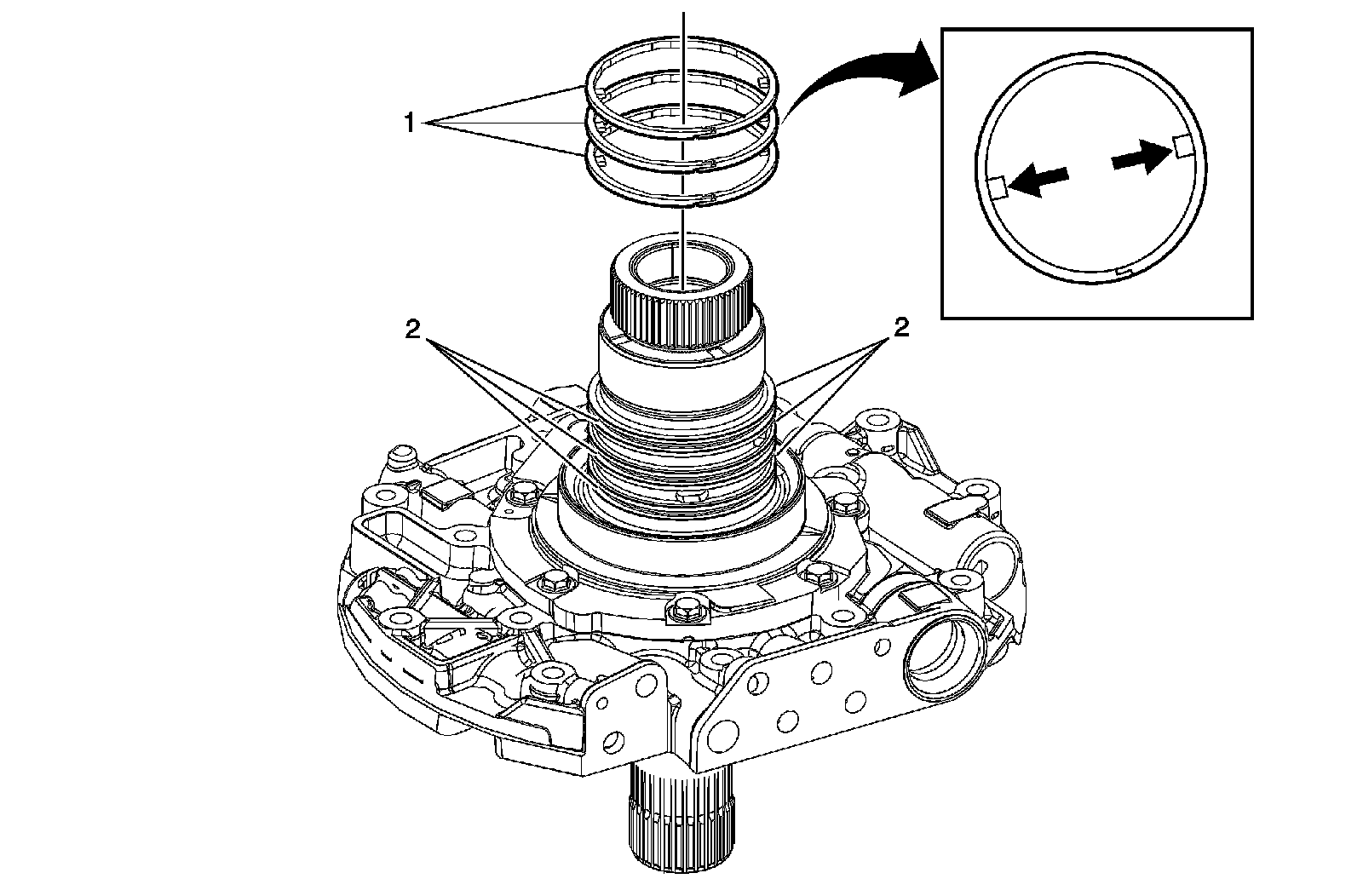 1

2

2