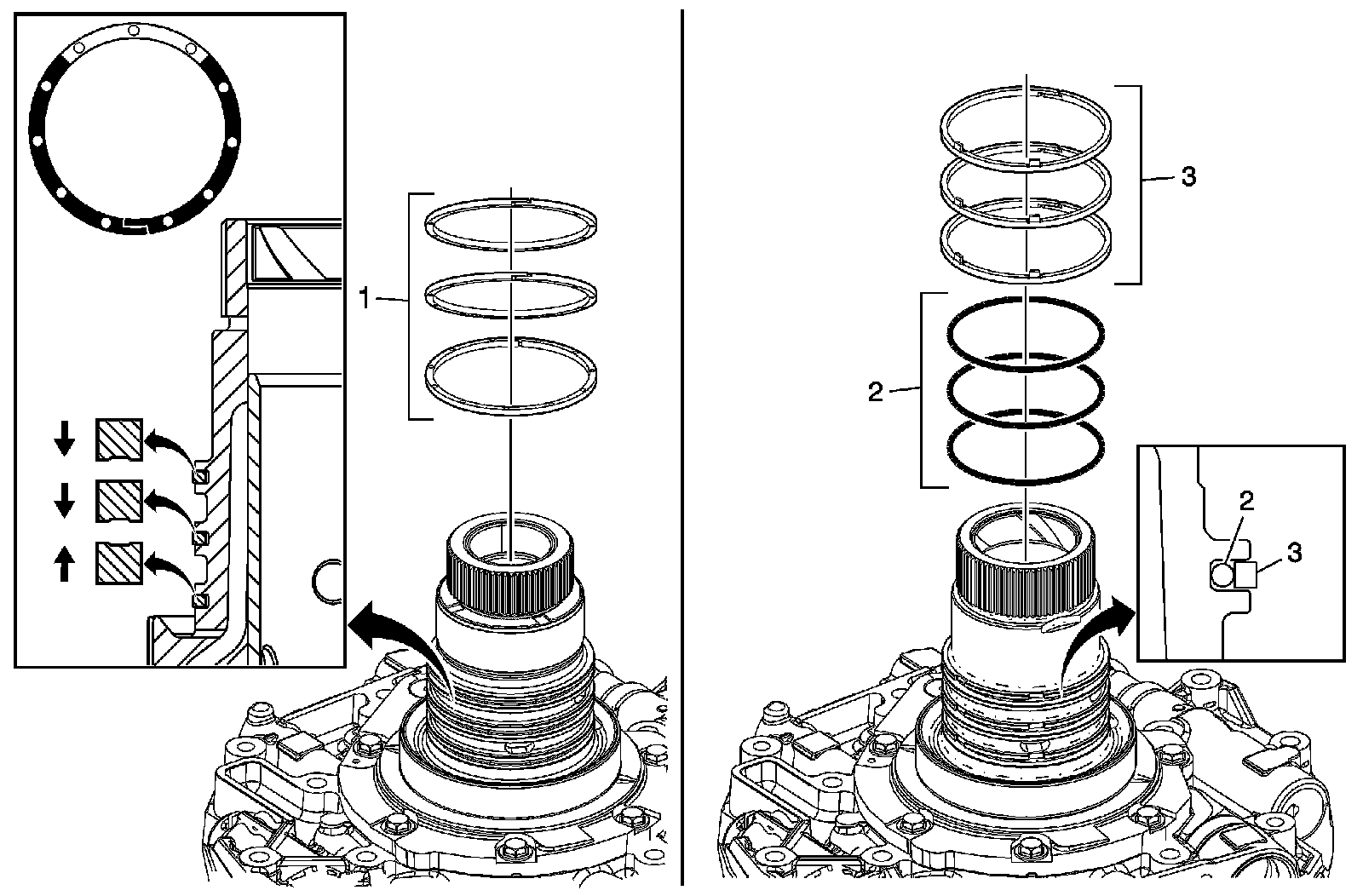 1

3

2

2

3