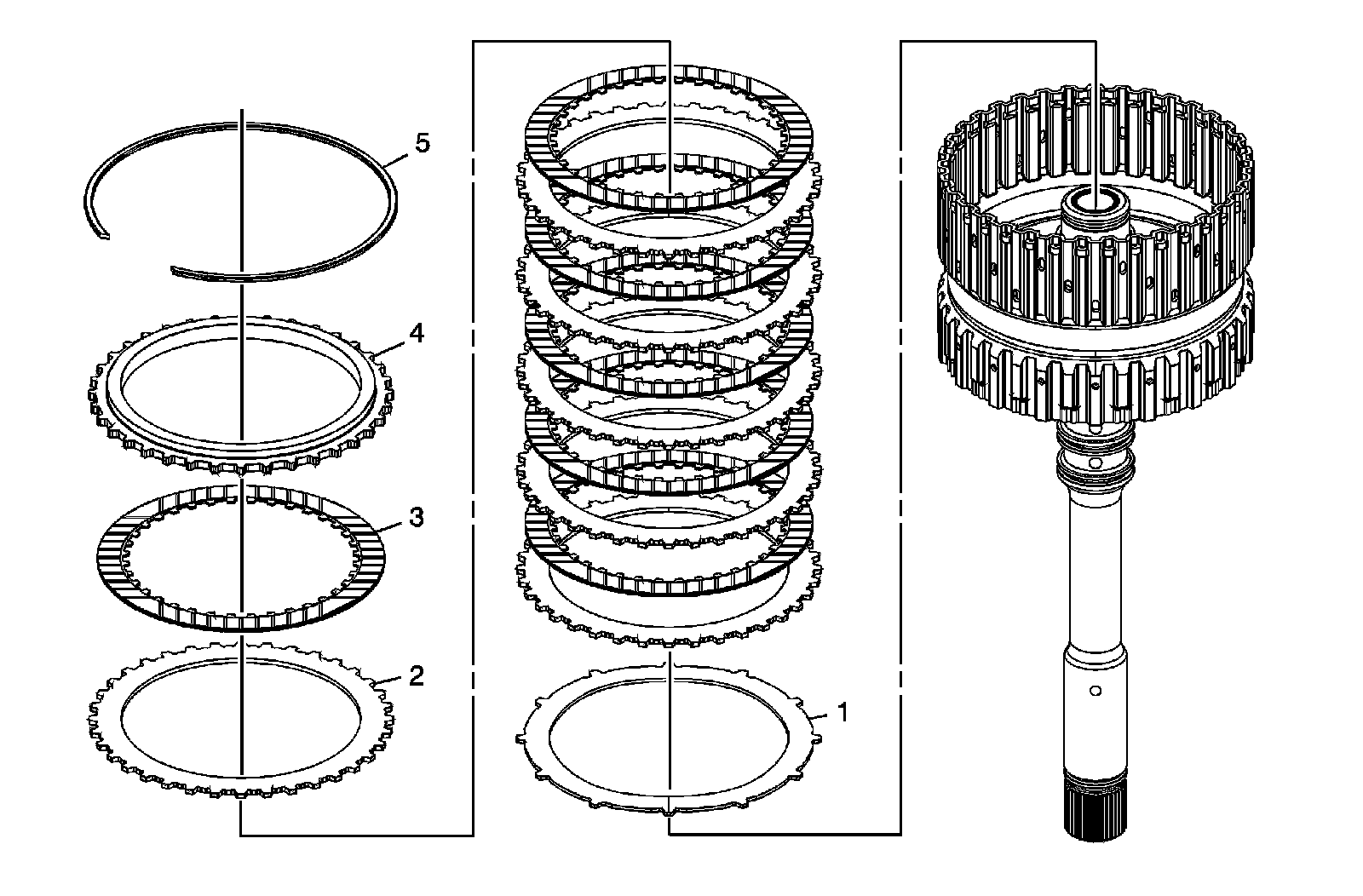 5
4
3
2
1