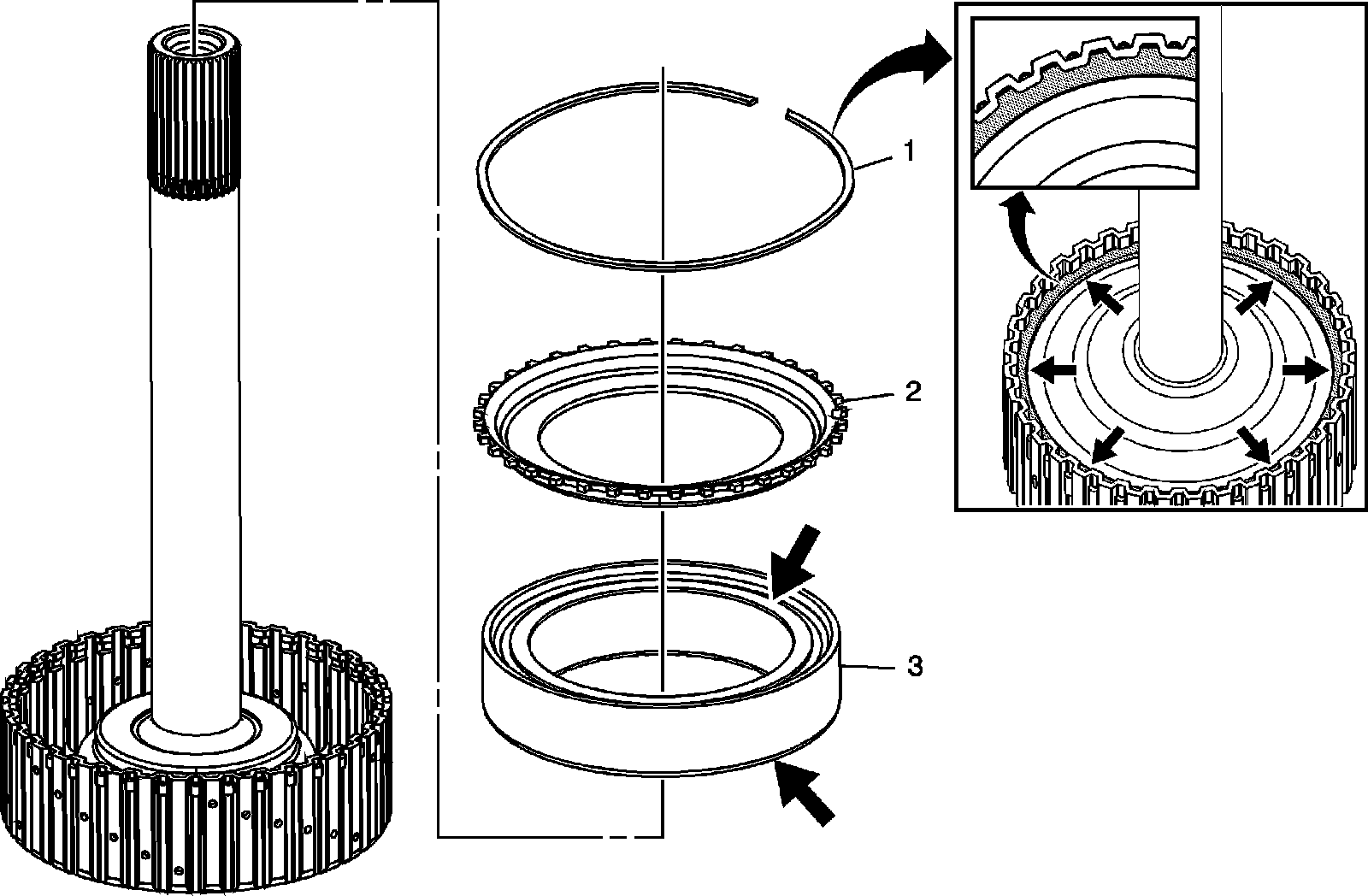 1
2
3