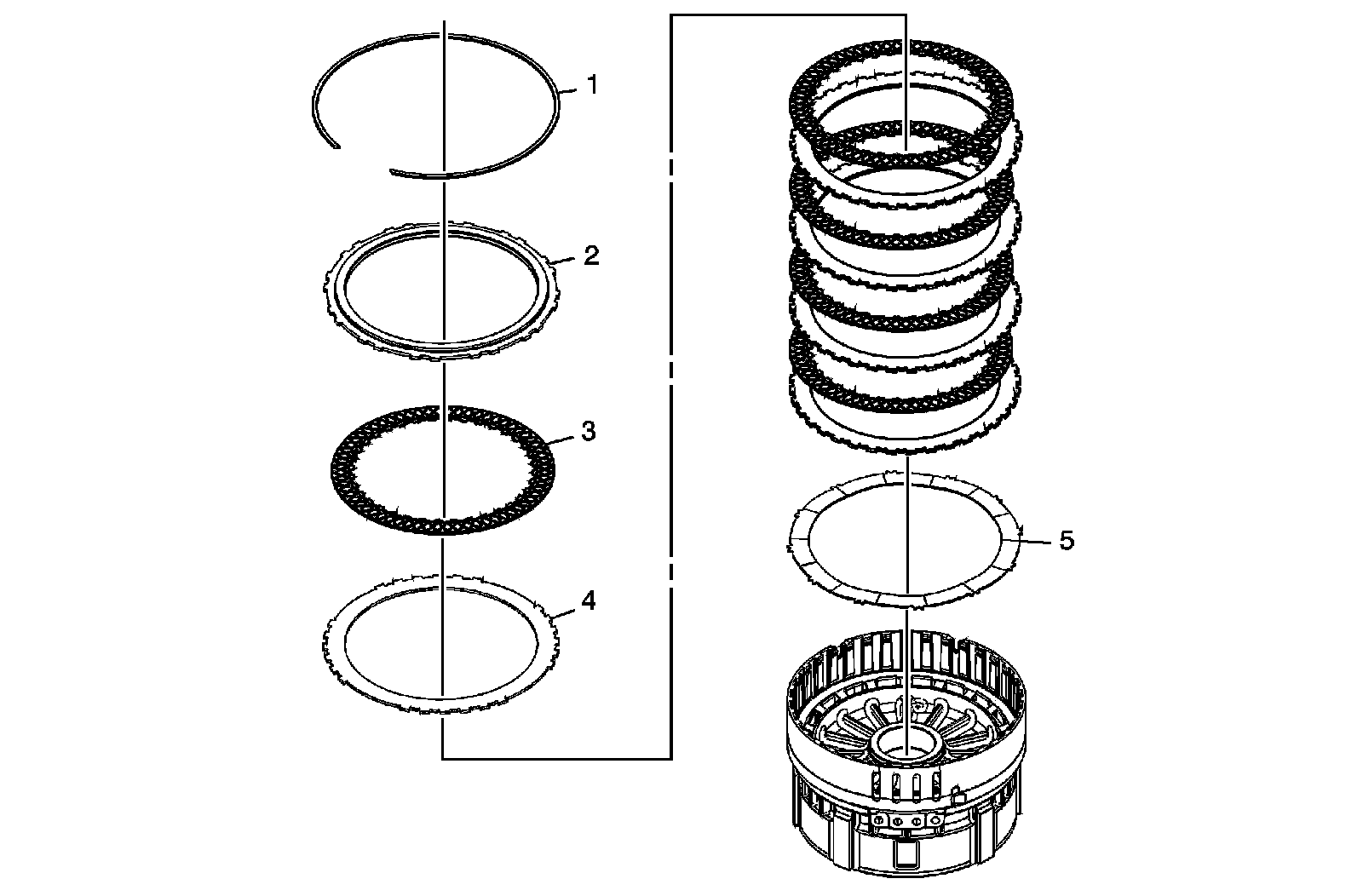 1
2
3
4
5