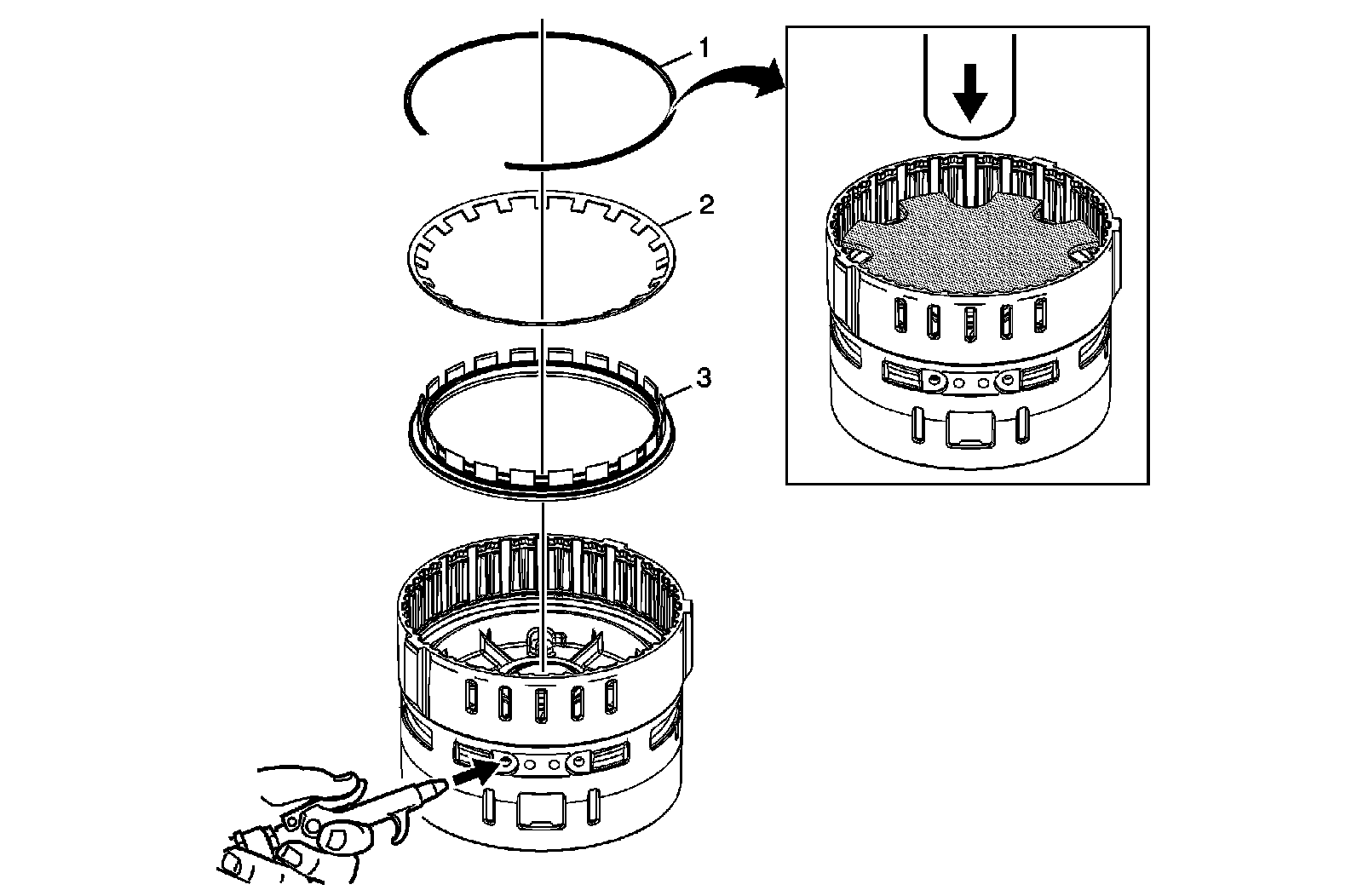 1
2
3