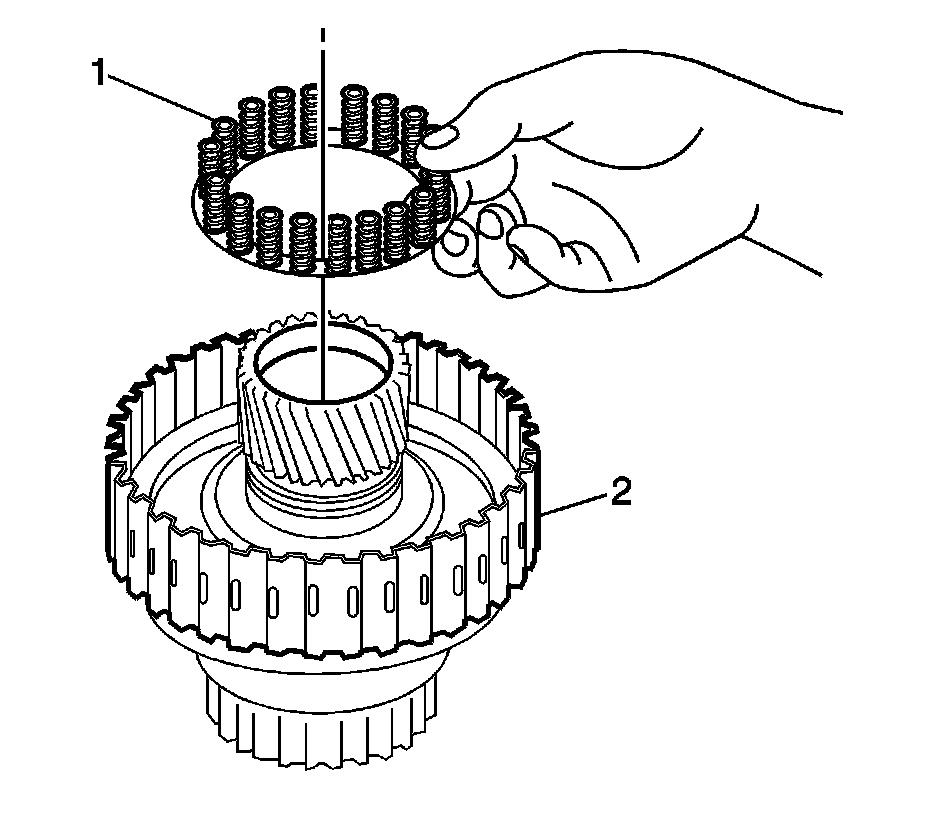 1
2