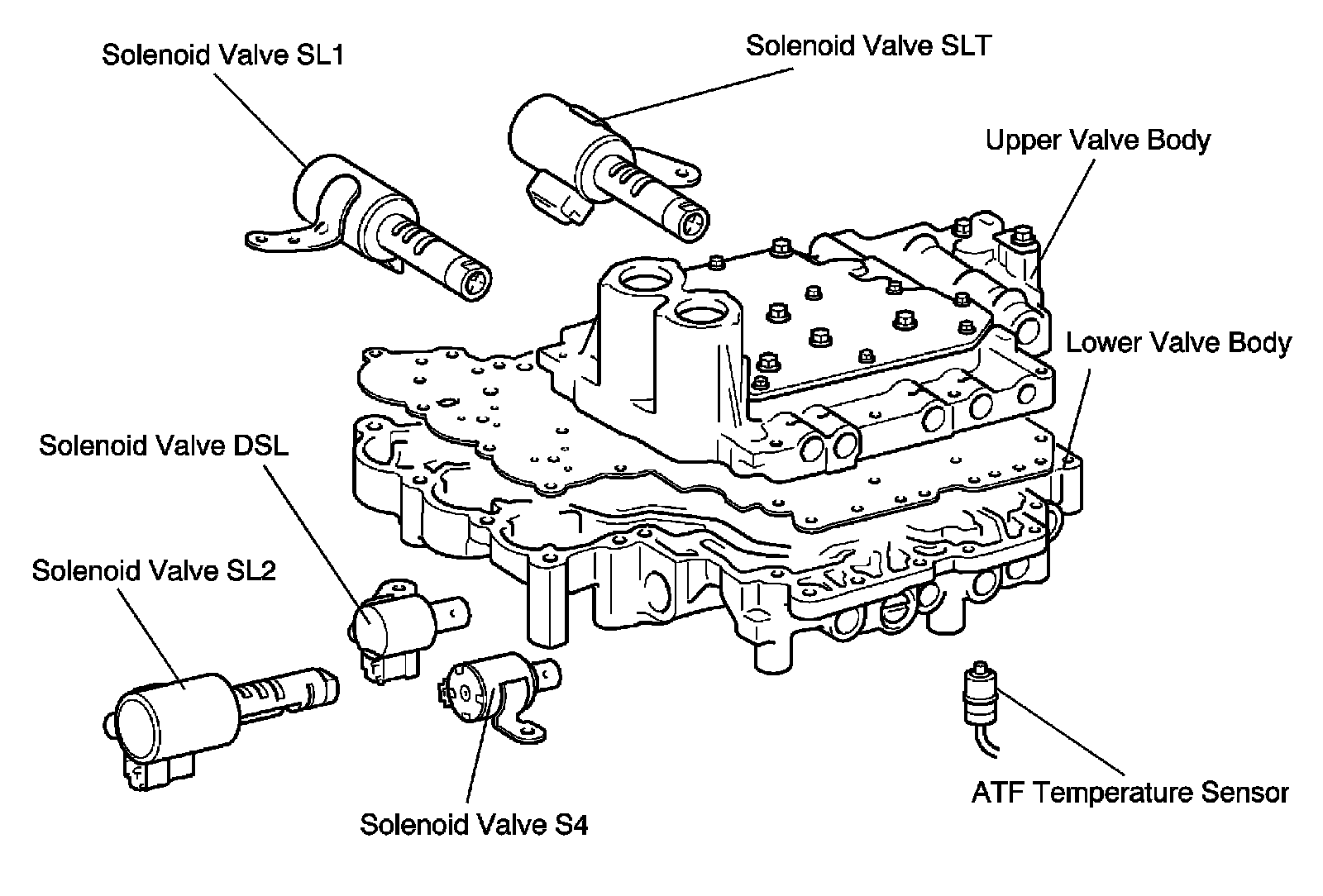 Solenoid Valve SL1

Solenoid Valve SLT

Upper Valve Body

Lower Valve Body

Solenoid Valve DSL

Solenoid Valve SL2

Solenoid Valve S4

ATF Temperature Sensor