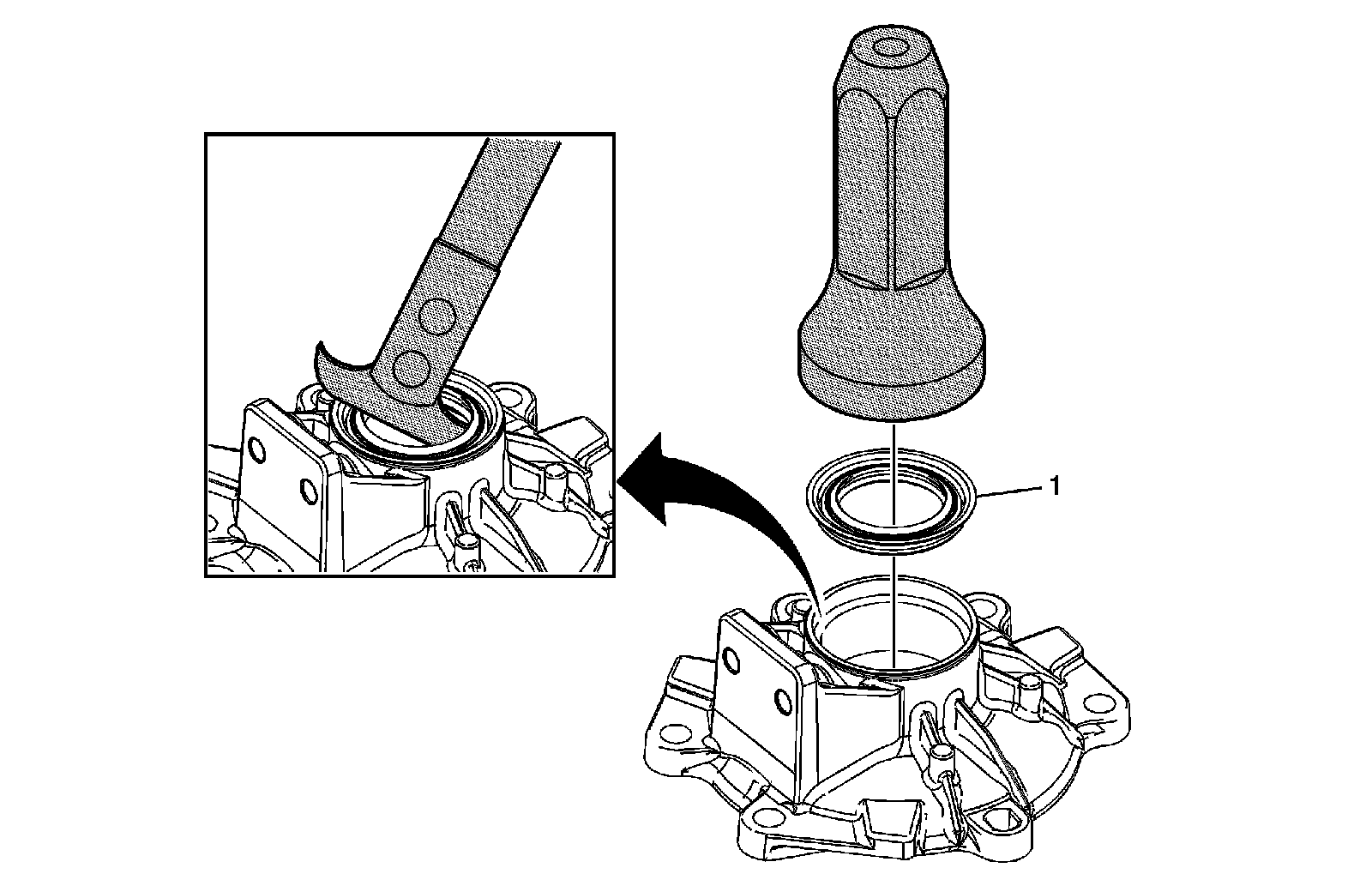 1