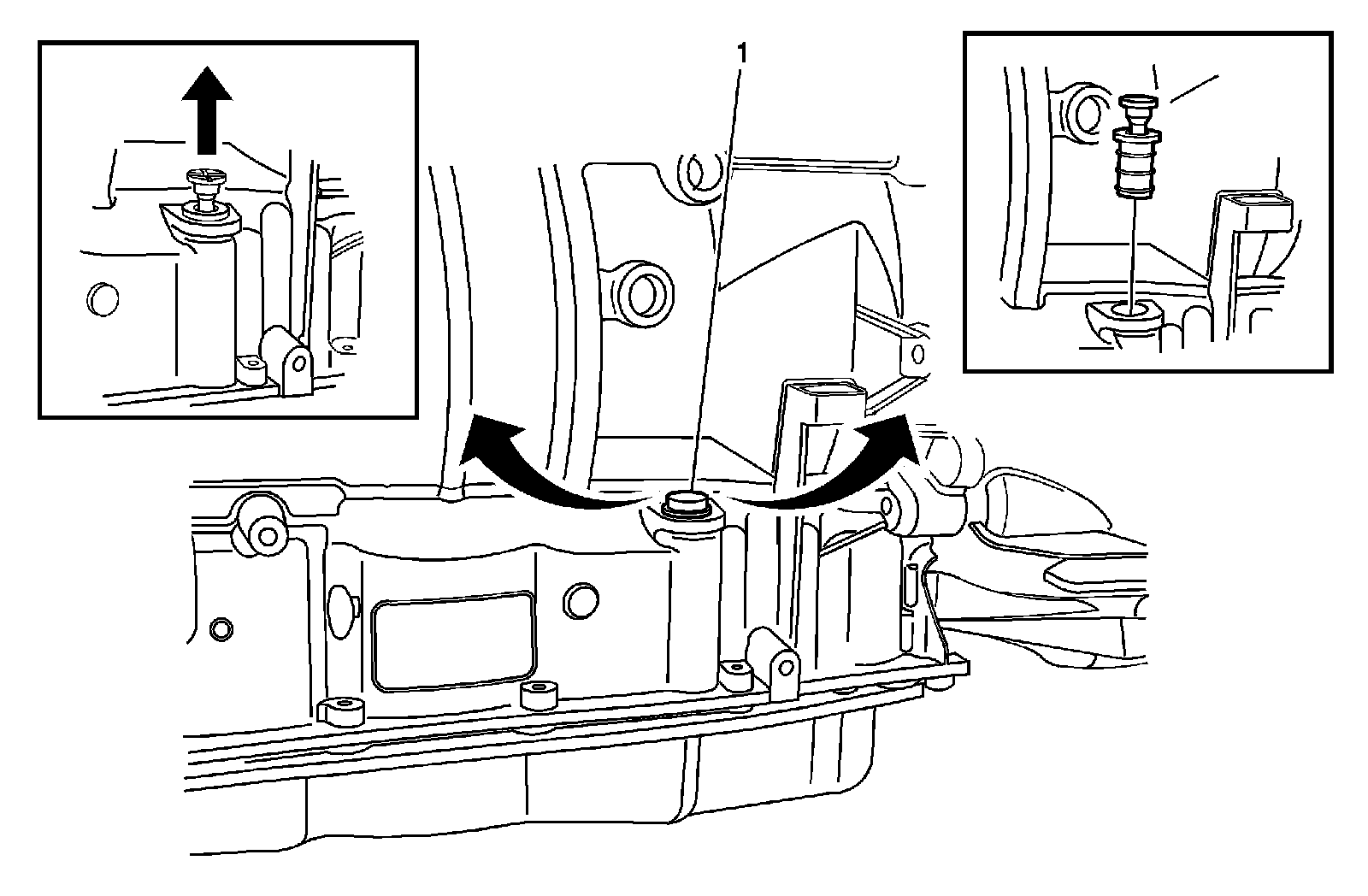 1