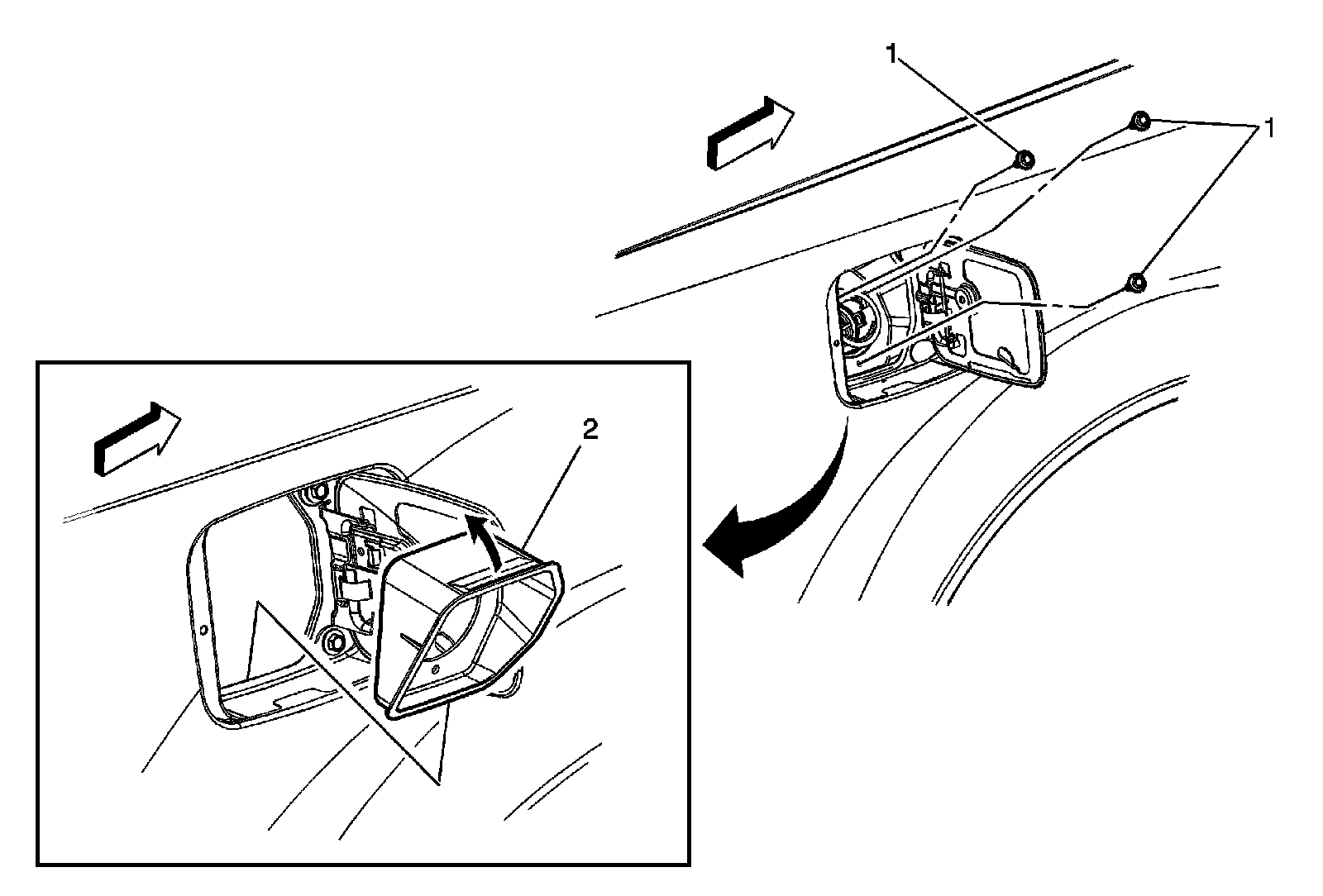 1
1
2