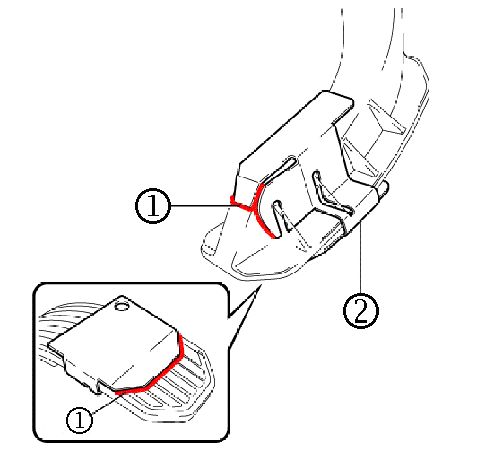 ①
②
①