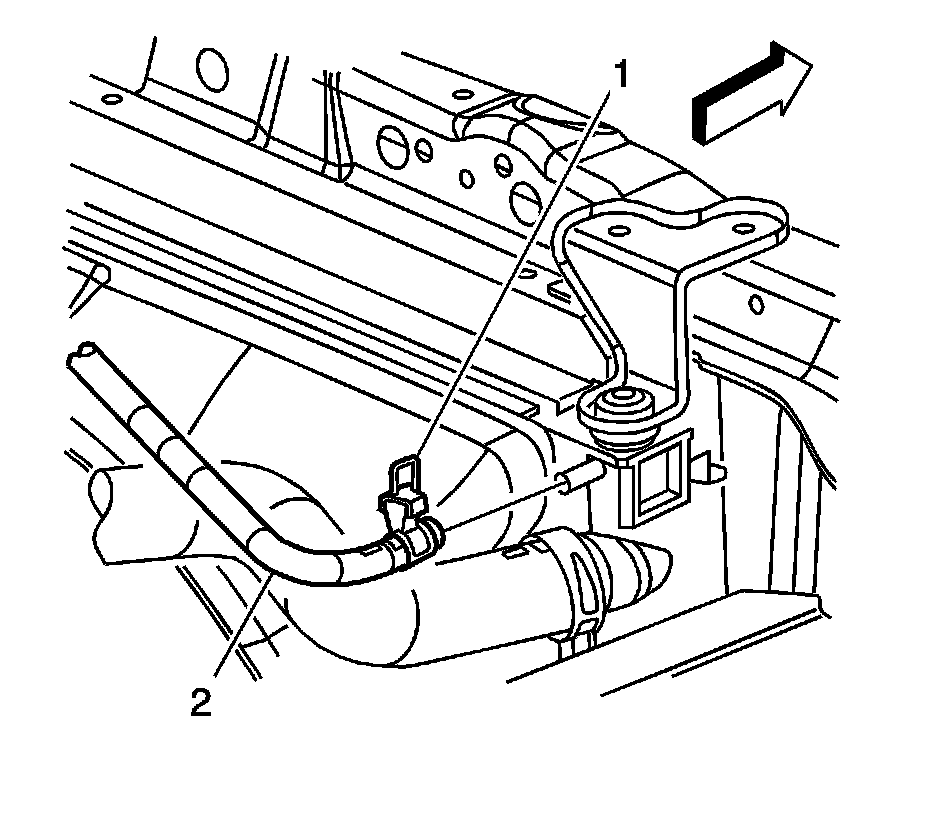 1

2