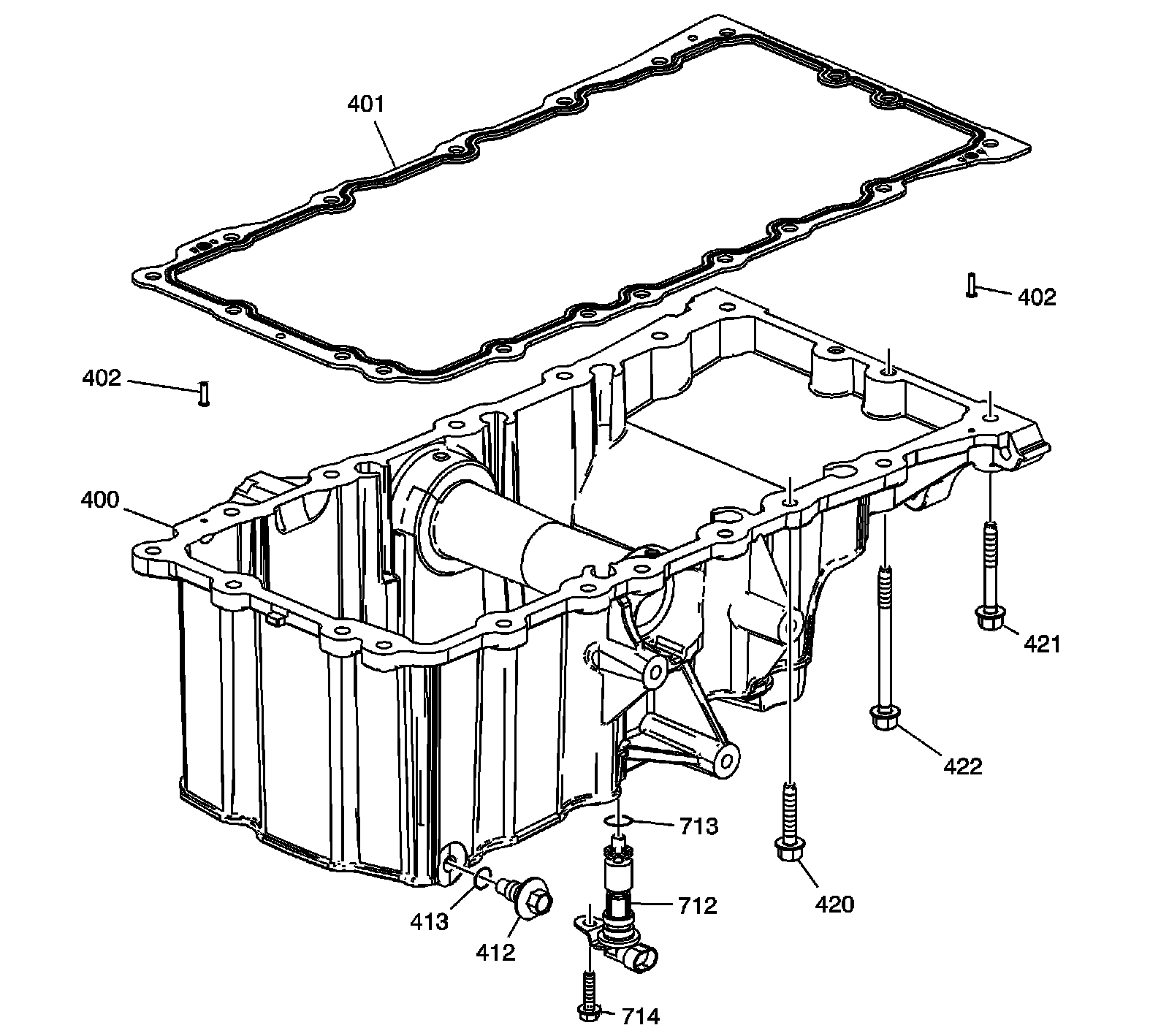 401

402

402

400

421

422

713

420

712

413

412

714