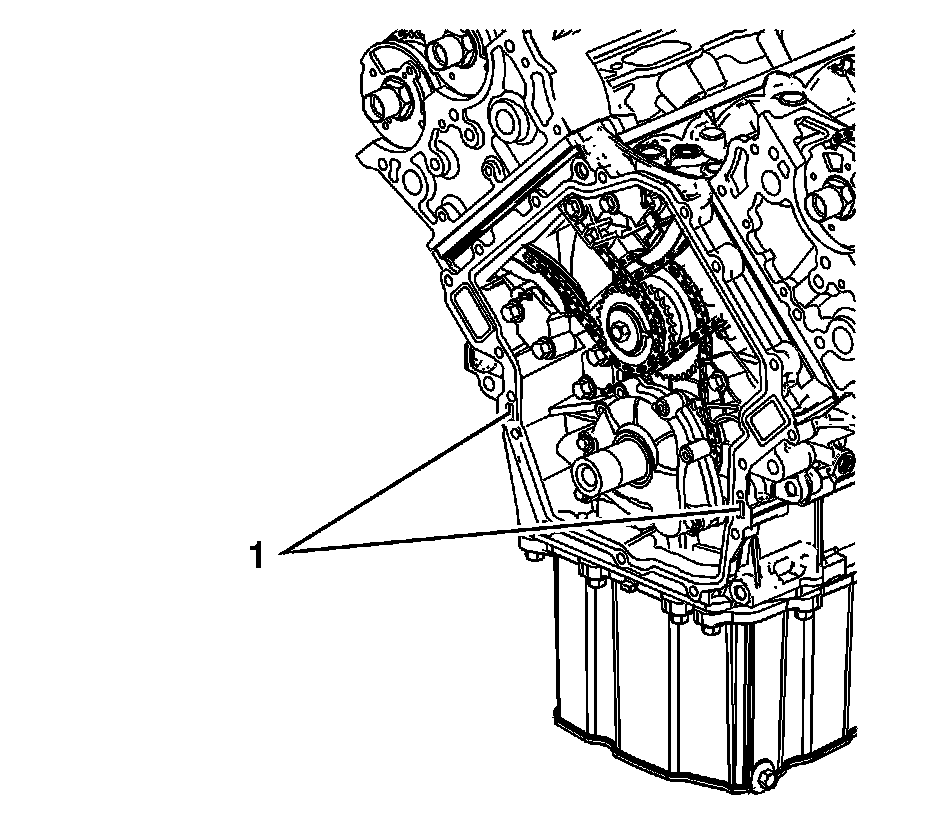 1