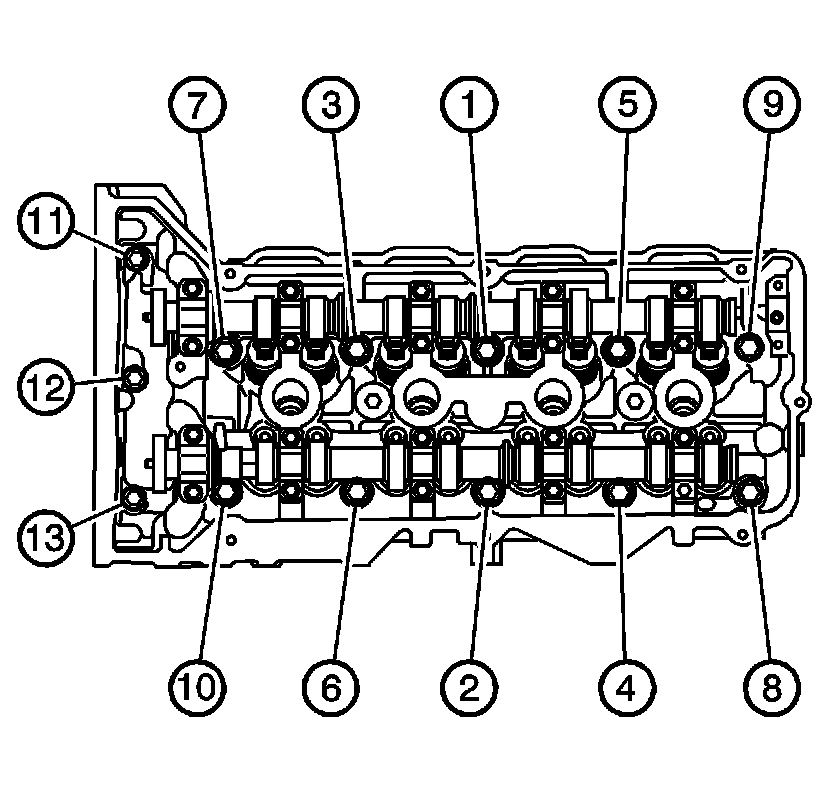 7
3
1
5
9
11
12
13
10
6
2
4
8