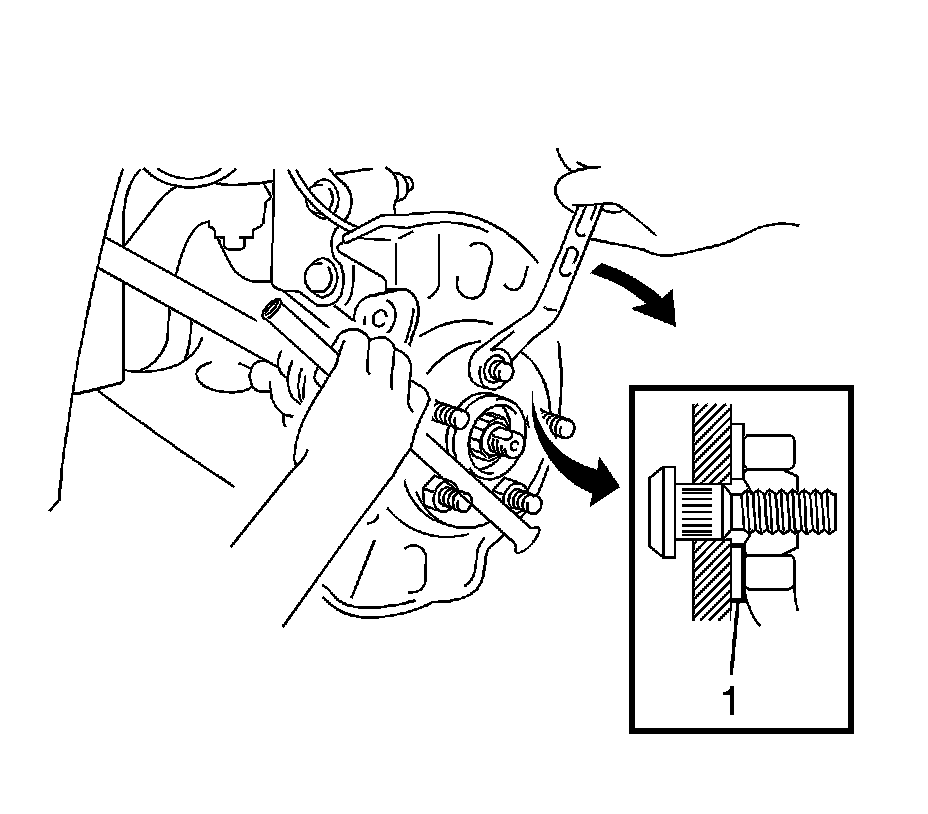 1