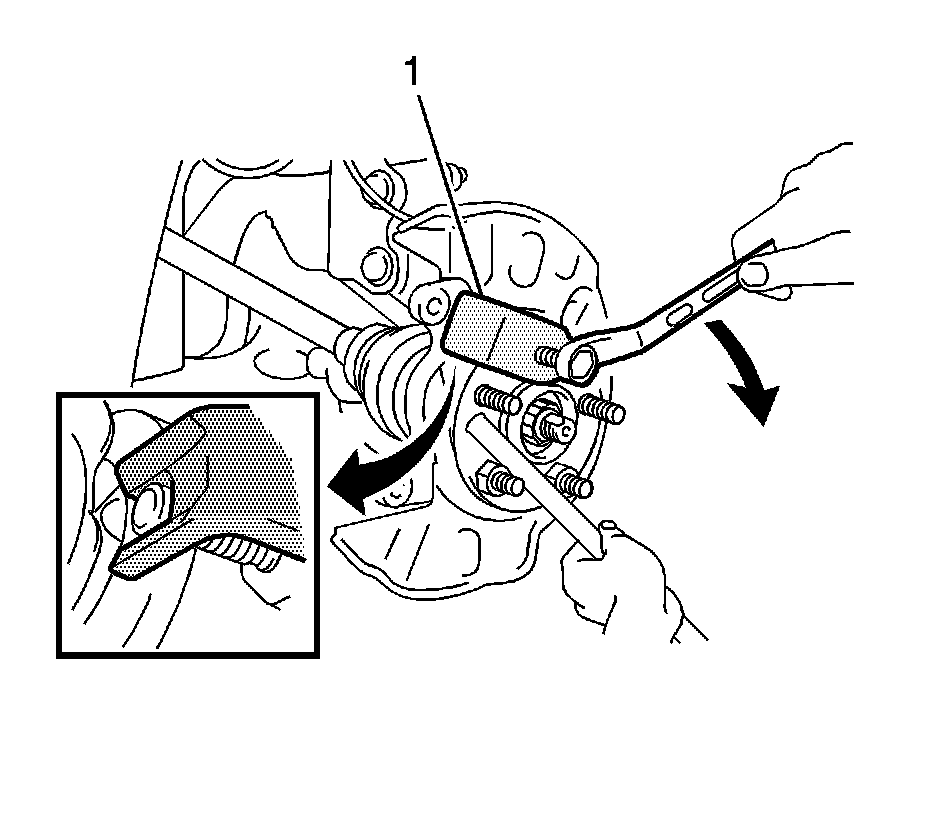 1