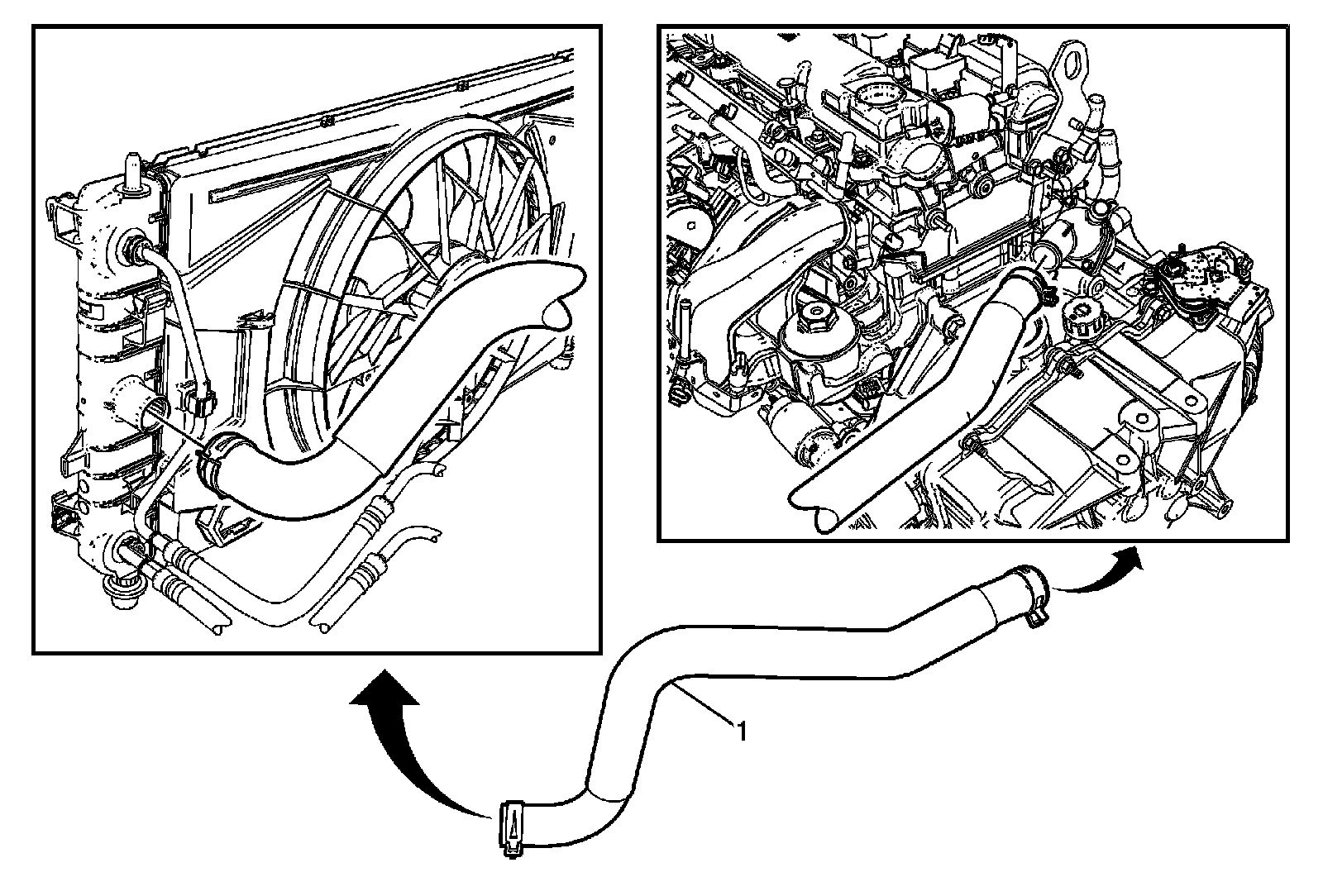 1