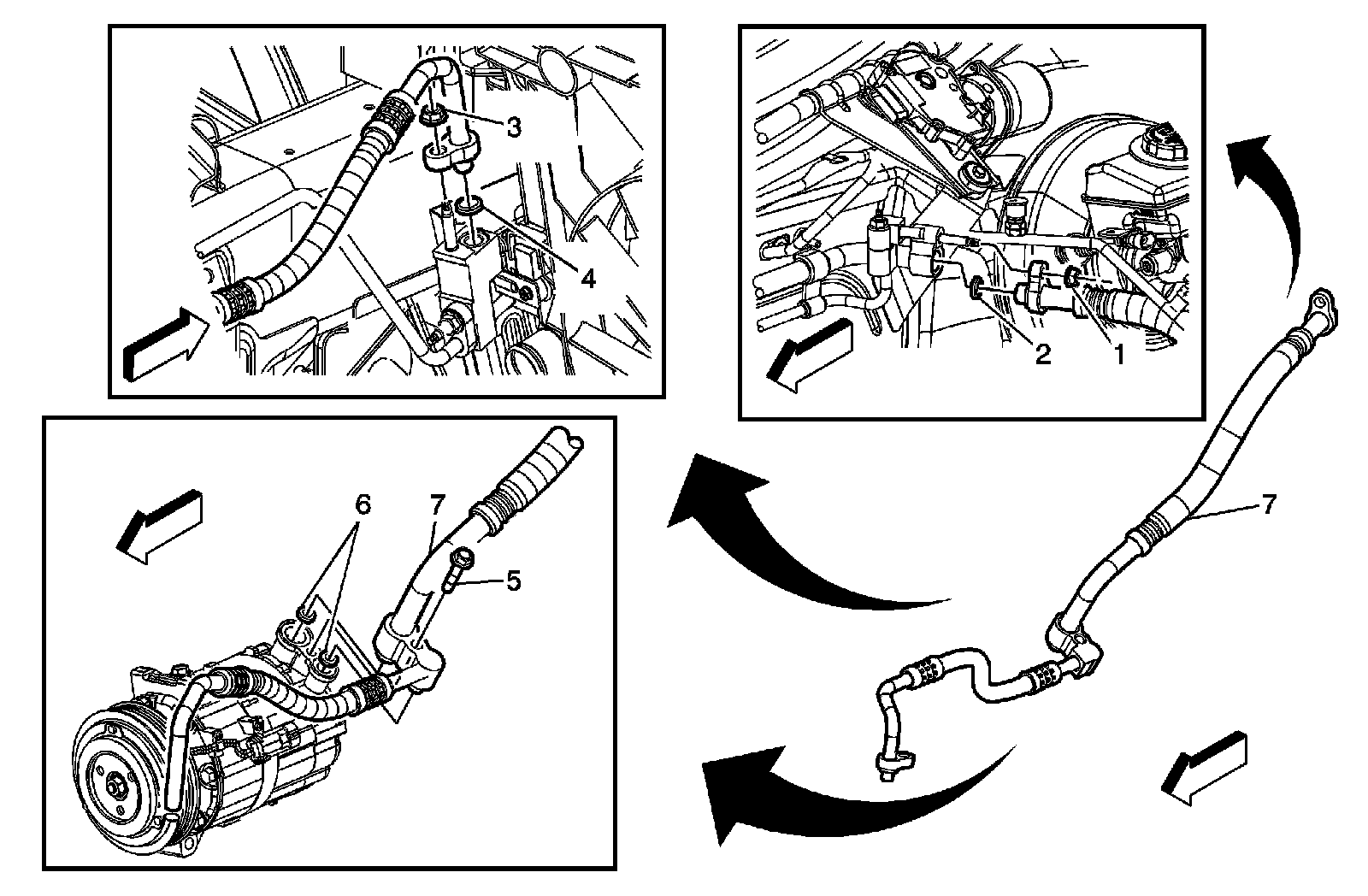 3
4
2
1
6
7
5
7