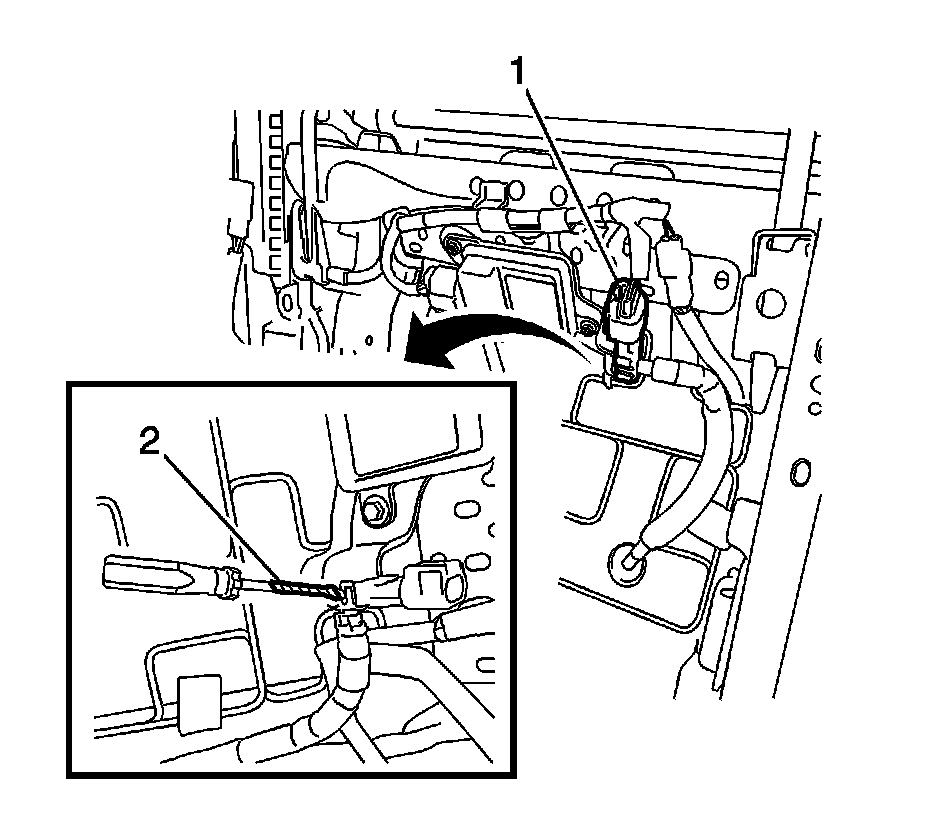 1

2