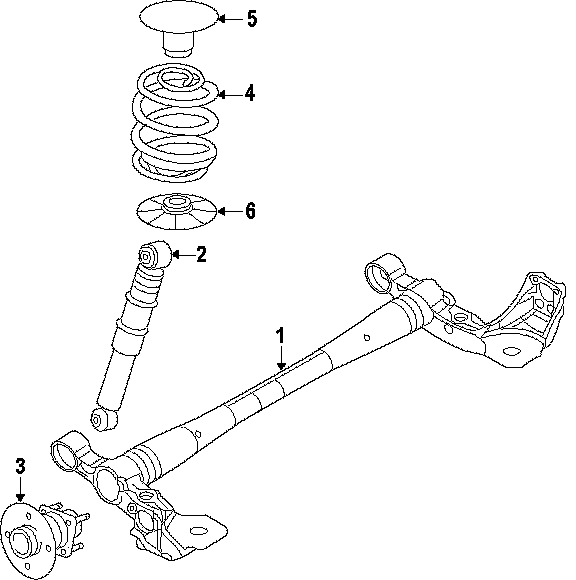 5
4
6
2
1
3